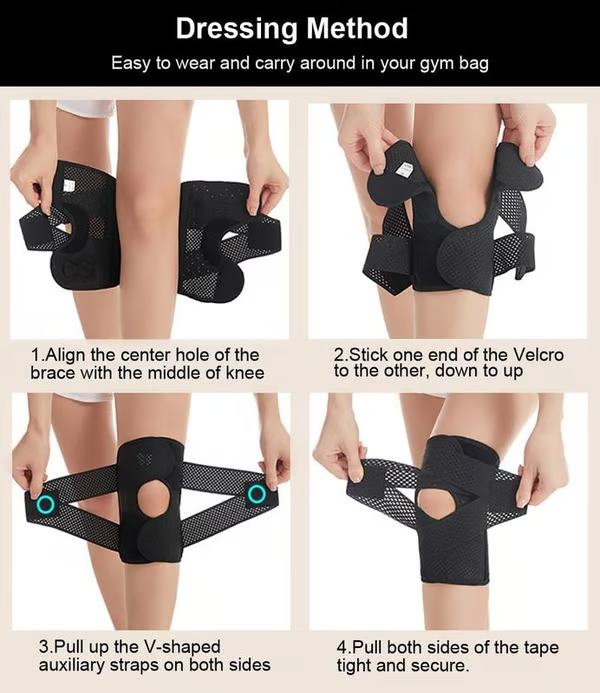 Dressing Method

Easy to wear and carry around in your gym bag

1.Align the center hole of the brace with the middle of knee

2.Stick one end of the Velcro to the other, down to up

3.Pull up the V-shaped auxiliary straps on both sides

4.Pull both sides of the tape tight and secure.