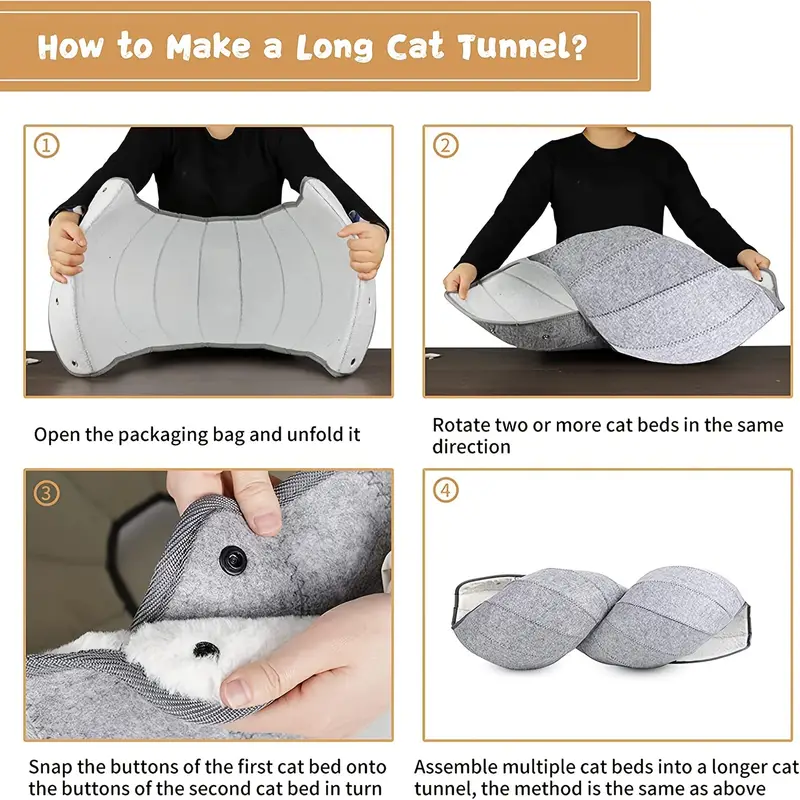 How to Make a Long Cat Tunnel?

①

Open the packaging bag and unfold it

②

Rotate two or more cat beds in the same direction

③

Snap the buttons of the first cat bed onto the buttons of the second cat bed in turn

④

Assemble multiple cat beds into a longer cat tunnel, the method is the same as above