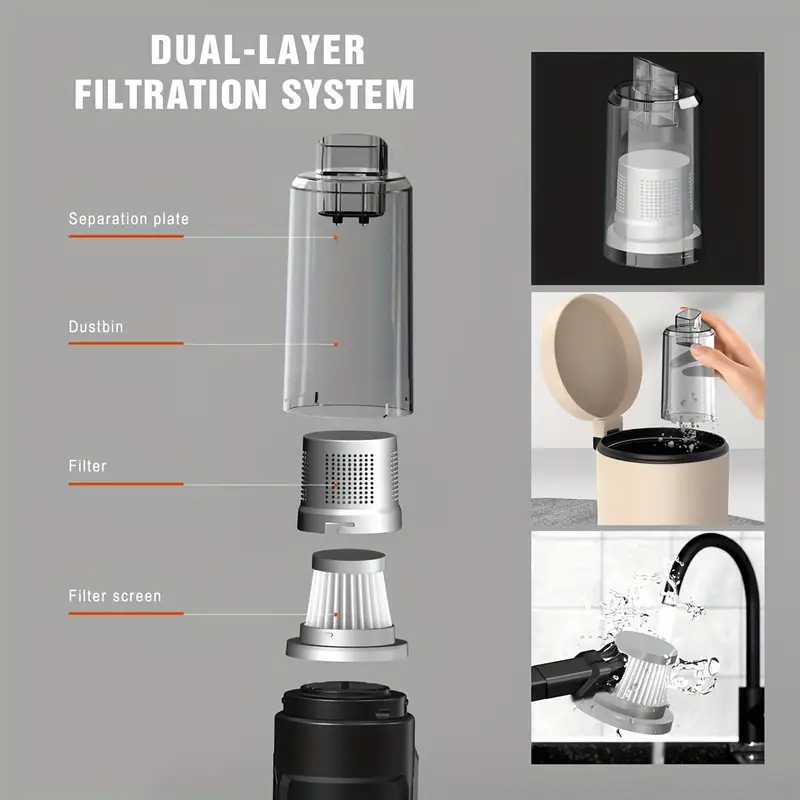 DUAL-LAYER FILTRATION SYSTEM

Separation plate

Dustbin

Filter

Filter screen