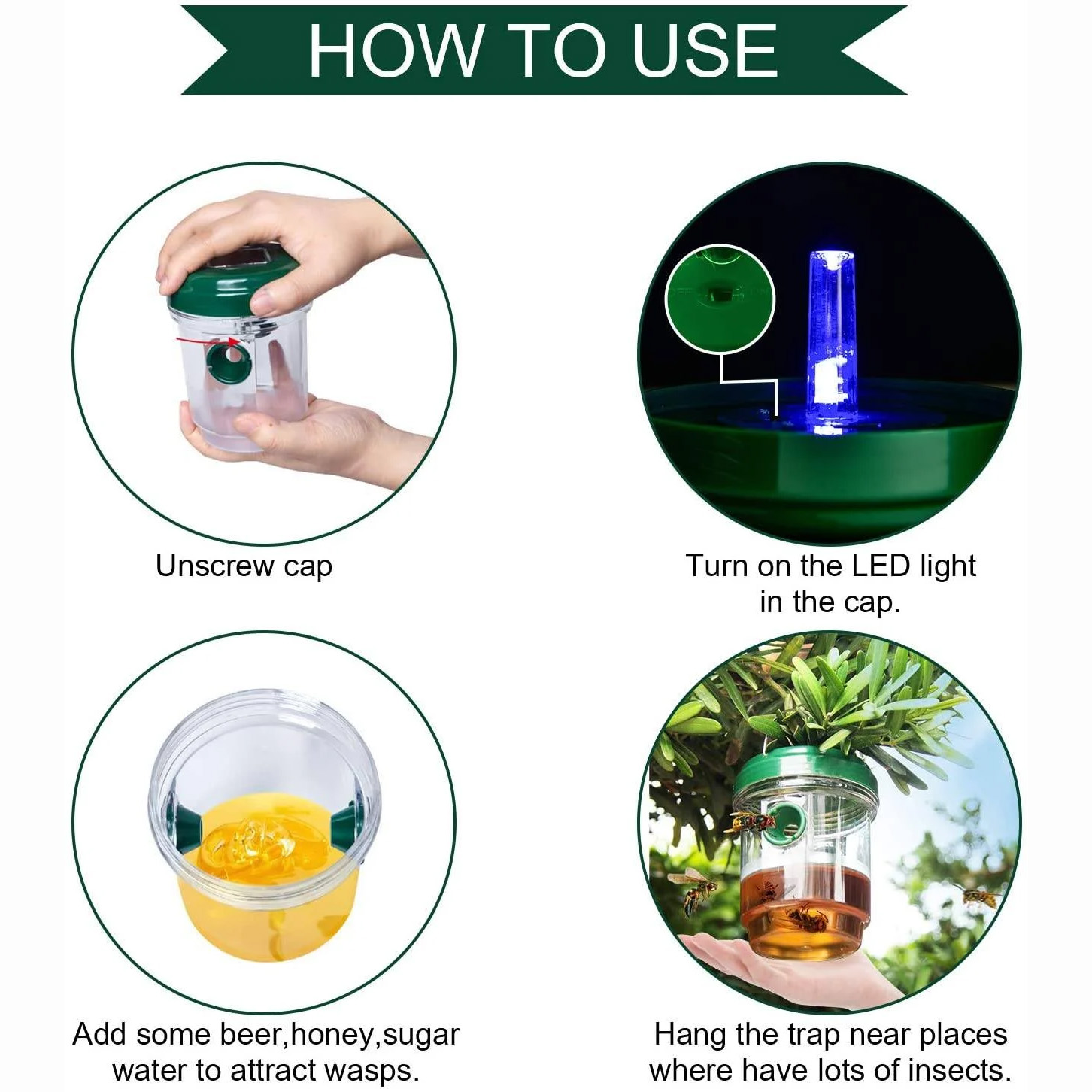 HOW TO USE

Unscrew cap

Turn on the LED light in the cap.

Add some beer,honey,sugar water to attract wasps.

Hang the trap near places where have lots of insects.