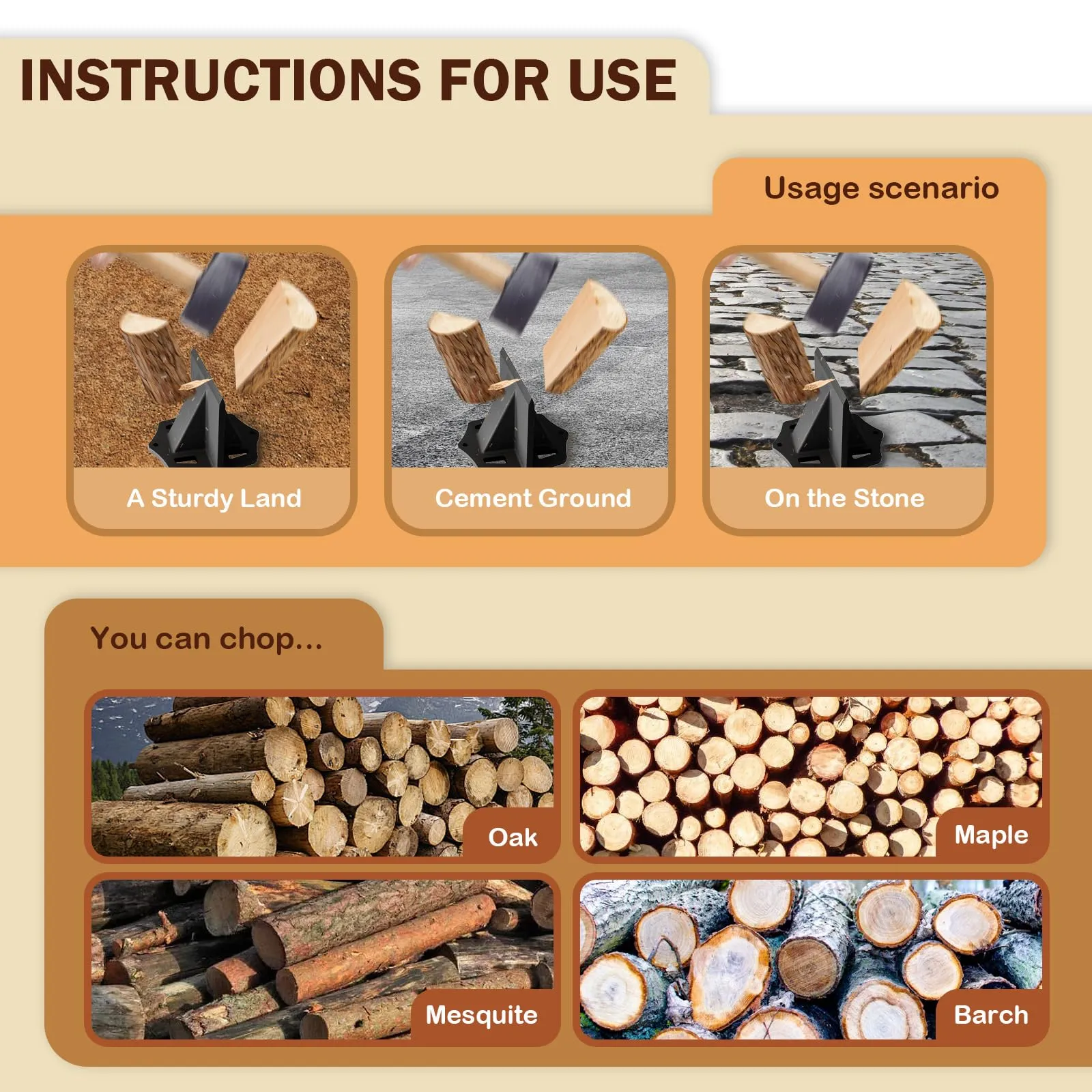 INSTRUCTIONS FOR USE

Usage scenario

A Sturdy Land

Cement Ground

On the Stone

You can chop...

Oak

Maple

Mesquite

Barch