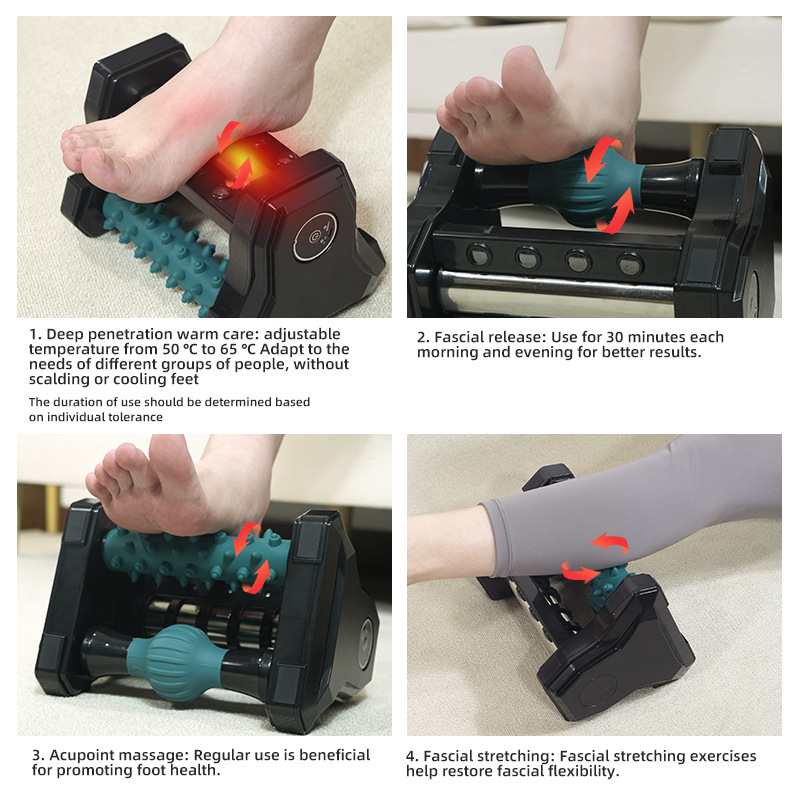 1. Deep penetration warm care: adjustable temperature from 50 ℃ to 65 ℃ Adapt to the needs of different groups of people, without scalding or cooling feet

The duration of use should be determined based on individual tolerance

2. Fascial release: Use for 30 minutes each morning and evening for better results.

3. Acupoint massage: Regular use is beneficial for promoting foot health.

4. Fascial stretching: Fascial stretching exercises help restore fascial flexibility.