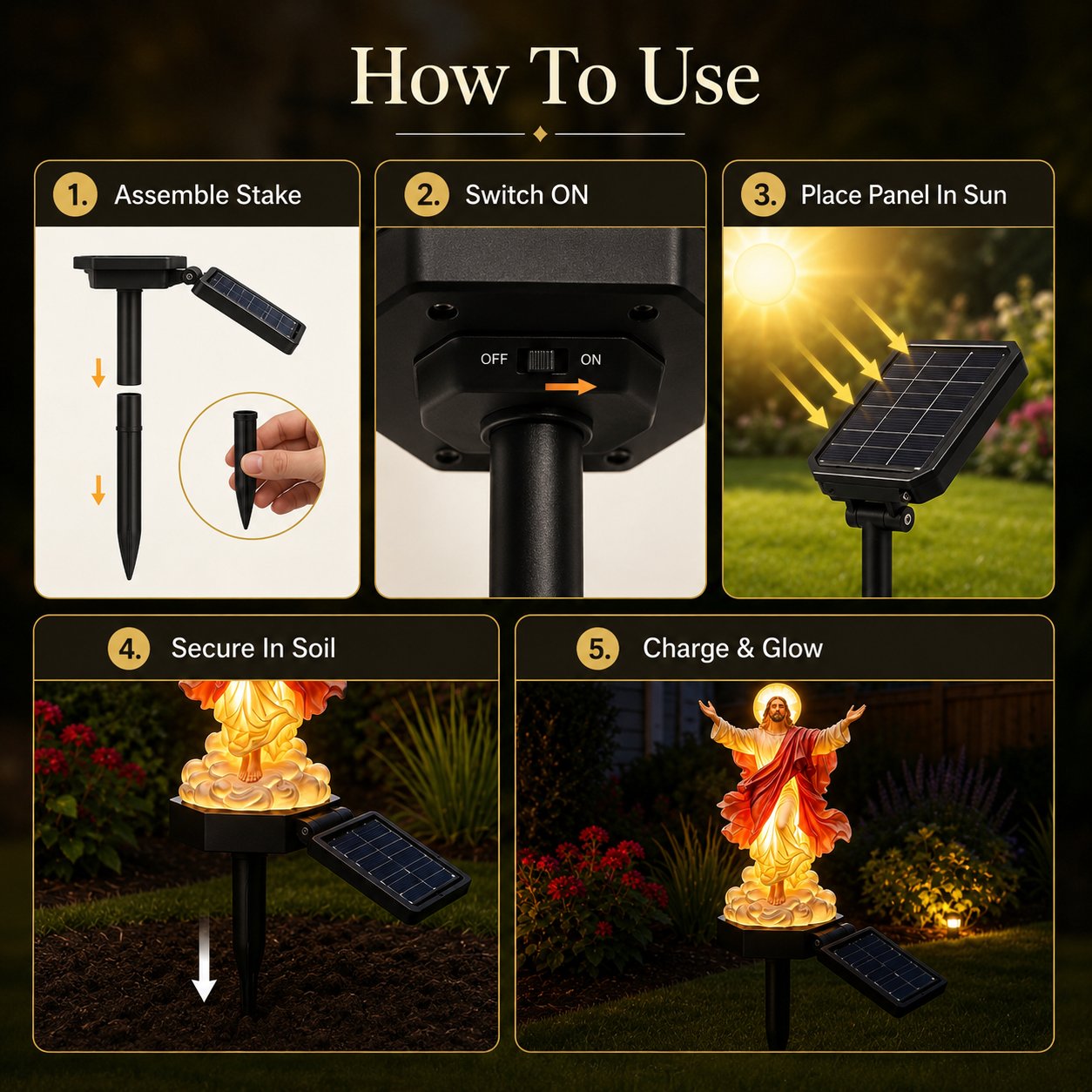 How To Use

1. Assemble Stake

2. Switch ON

OFF ON

3. Place Panel In Sun

4. Secure In Soil

5. Charge & Glow