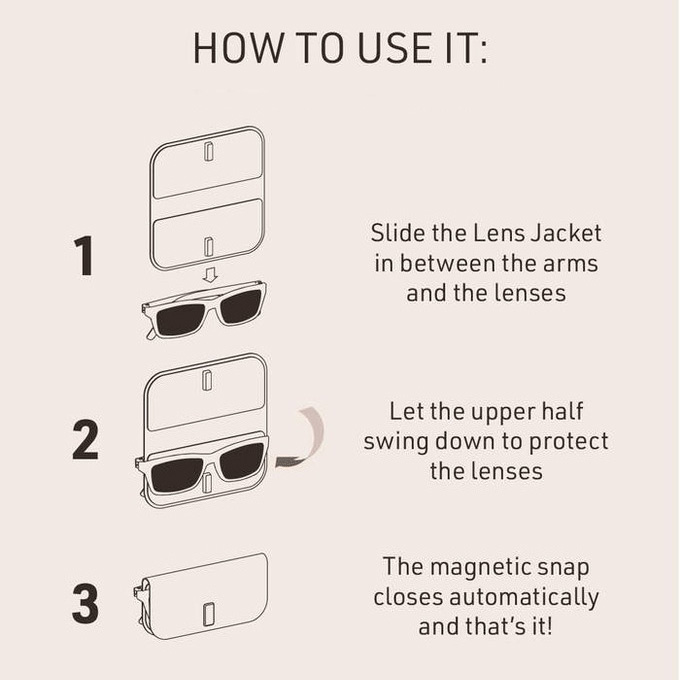 HOW TO USE IT:

1

Slide the Lens Jacket in between the arms and the lenses

2

Let the upper half swing down to protect the lenses

3

The magnetic snap closes automatically and that's it!