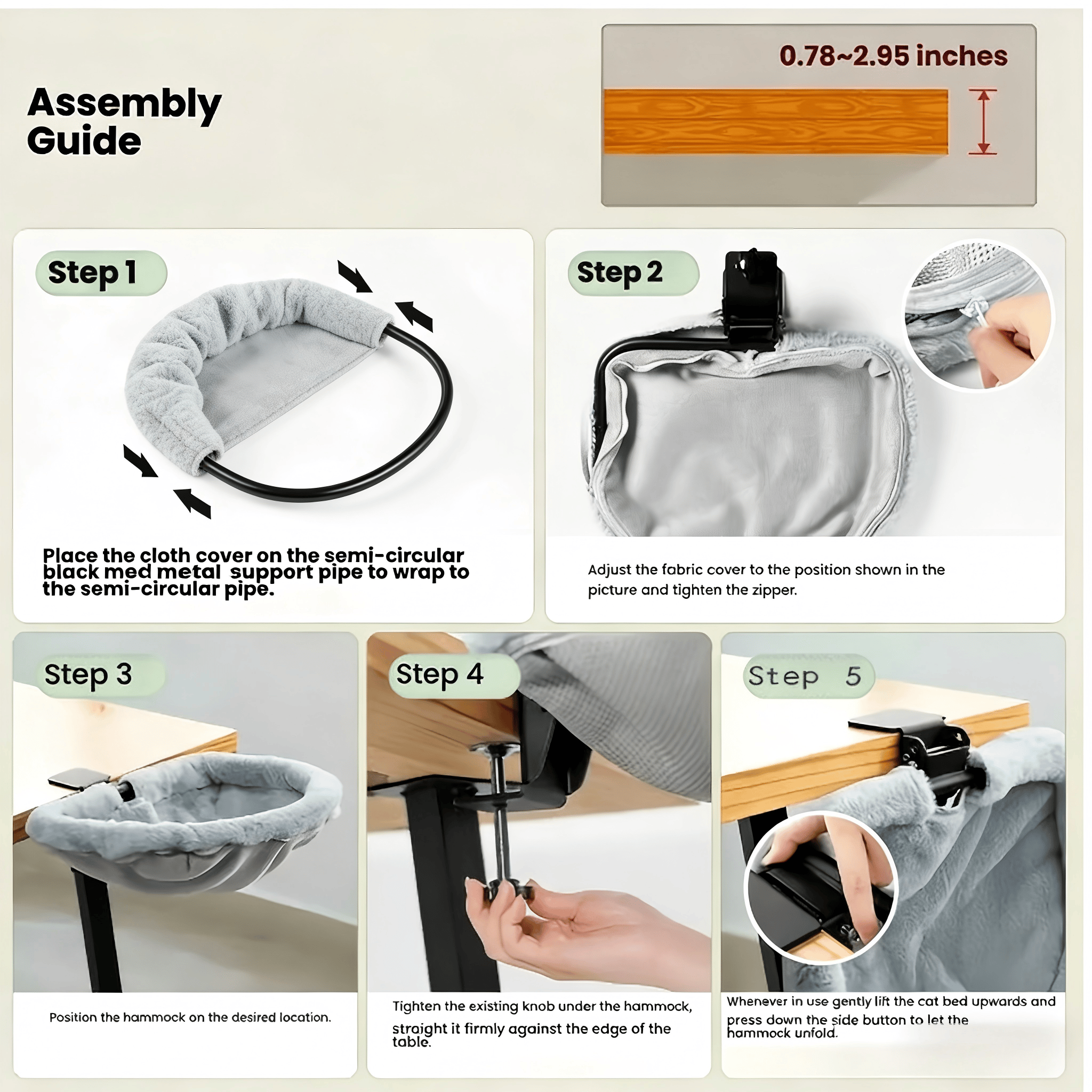 Assembly Guide

0.78~2.95 inches

Step 1

Place the cloth cover on the semi-circular black med metal support pipe to wrap to the semi-circular pipe.

Step 2

Adjust the fabric cover to the position shown in the picture and tighten the zipper.

Step 3

Position the hammock on the desired location.

Step 4

Tighten the existing knob under the hammock, straight it firmly against the edge of the table.

Step 5

Whenever in use gently lift the cat bed upwards and press down the side button to let the hammock unfold.