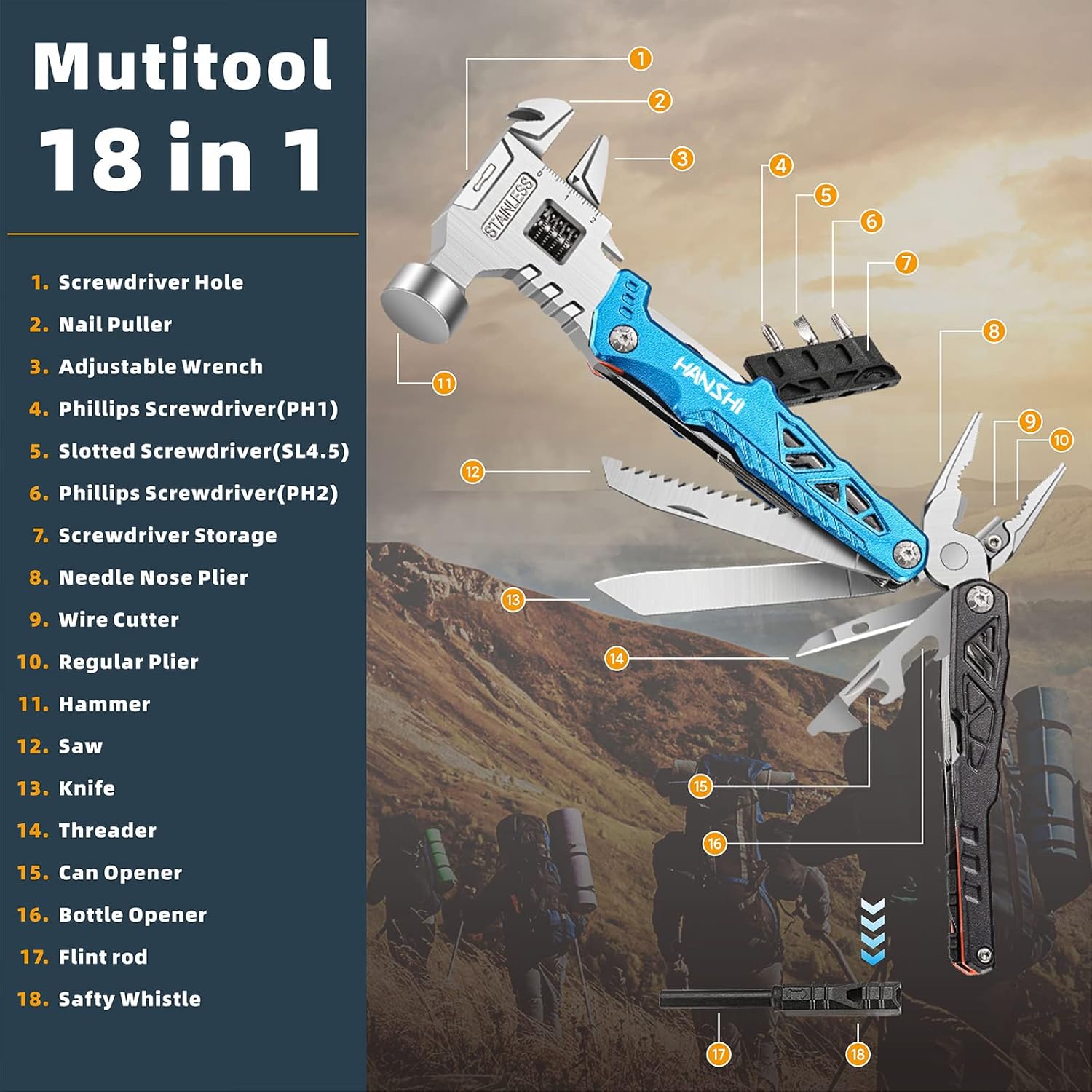 Mutitool
18 in 1

1. Screwdriver Hole
2. Nail Puller
3. Adjustable Wrench
4. Phillips Screwdriver(PH1)
5. Slotted Screwdriver(SL4.5)
6. Phillips Screwdriver(PH2)
7. Screwdriver Storage
8. Needle Nose Plier
9. Wire Cutter
10. Regular Plier
11. Hammer
12. Saw
13. Knife
14. Threader
15. Can Opener
16. Bottle Opener
17. Flint rod
18. Safty Whistle

1
2
3
4
5
6
7
8
9
10
11
12
13
14
15
16
17
18

STAINLESS
0 1 2
HANSHI