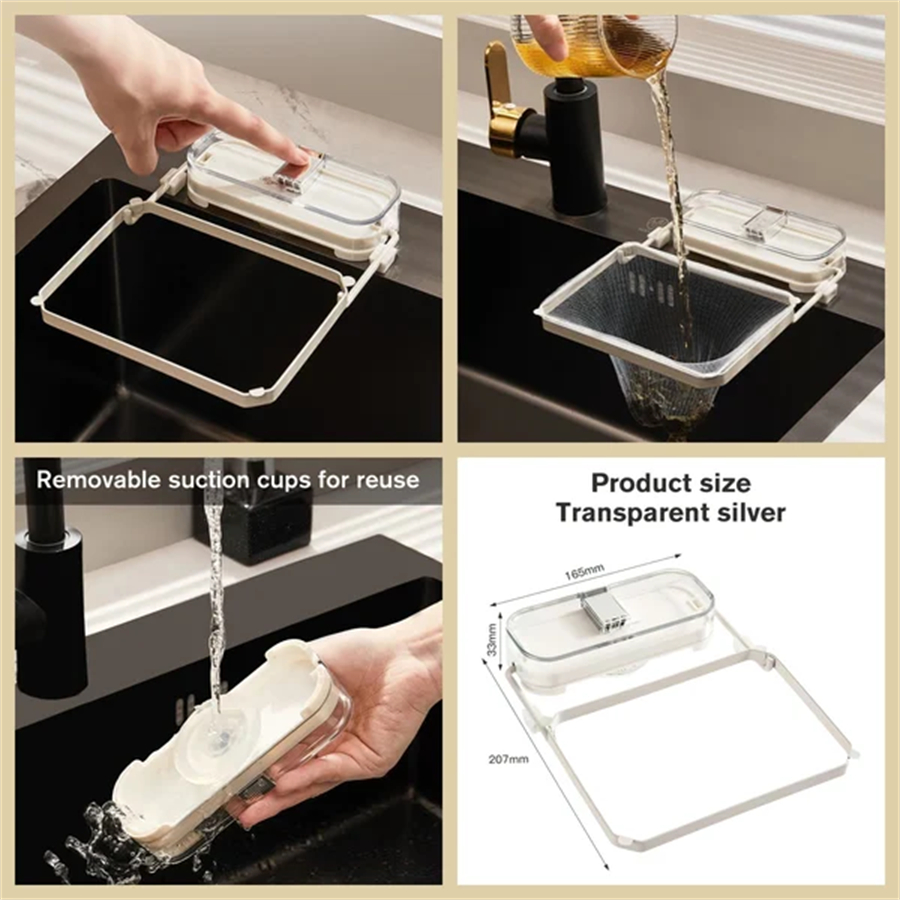 Removable suction cups for reuse

Product size
Transparent silver

165mm

33mm

207mm