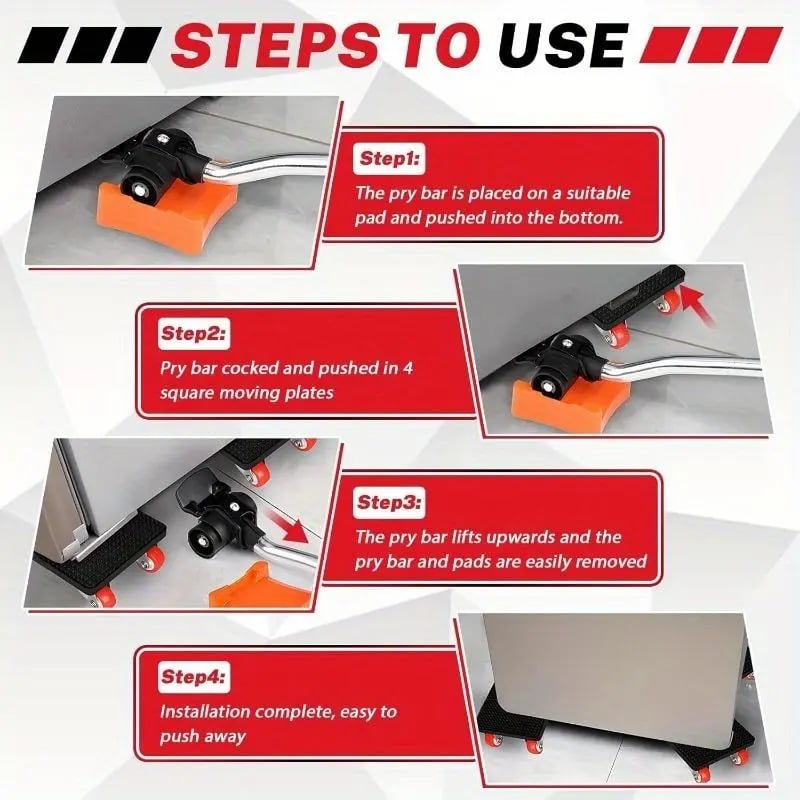 STEPS TO USE

Step1:
The pry bar is placed on a suitable pad and pushed into the bottom.

Step2:
Pry bar cocked and pushed in 4 square moving plates

Step3:
The pry bar lifts upwards and the pry bar and pads are easily removed

Step4:
Installation complete, easy to push away