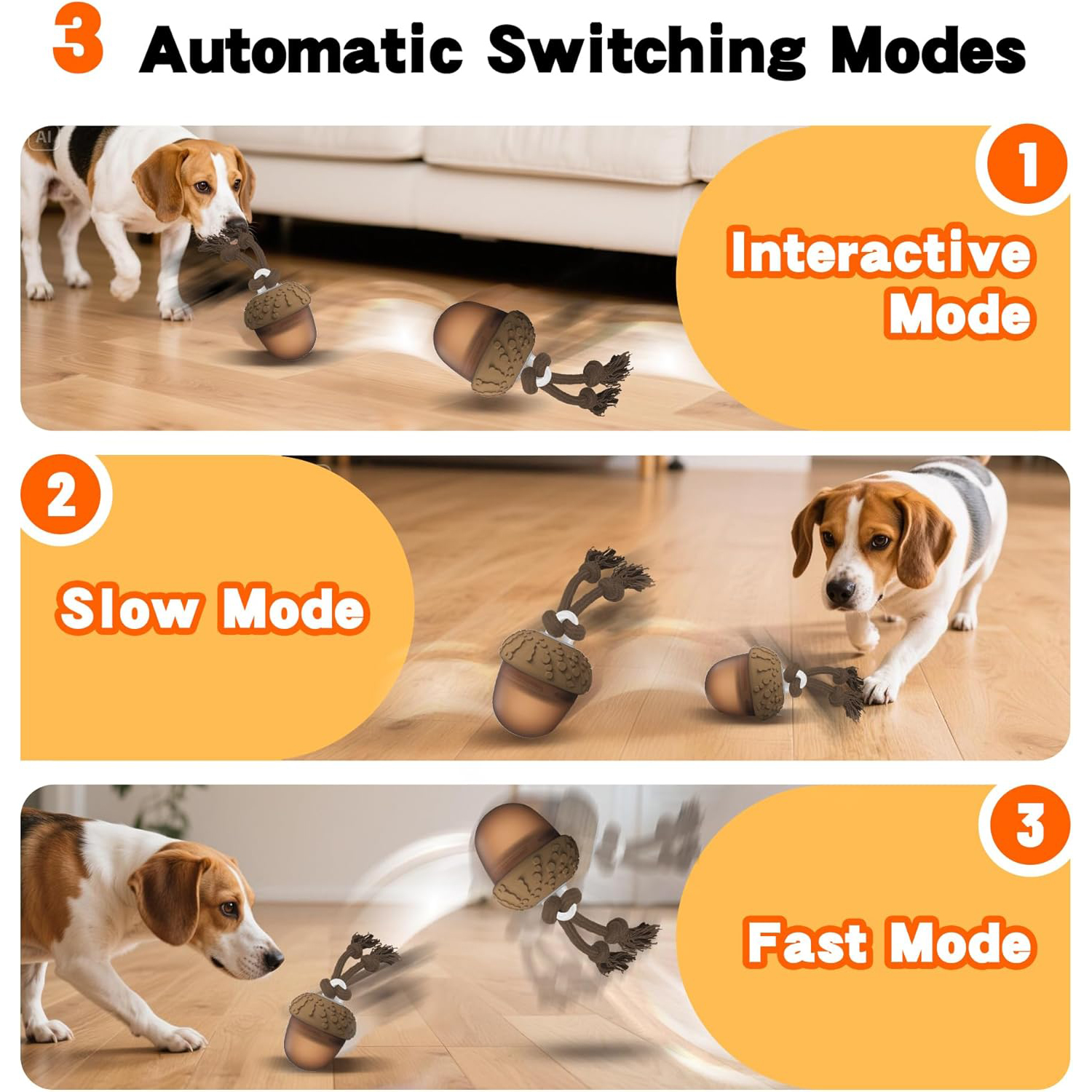 3 Automatic Switching Modes

AI

1

Interactive Mode

2

Slow Mode

3

Fast Mode