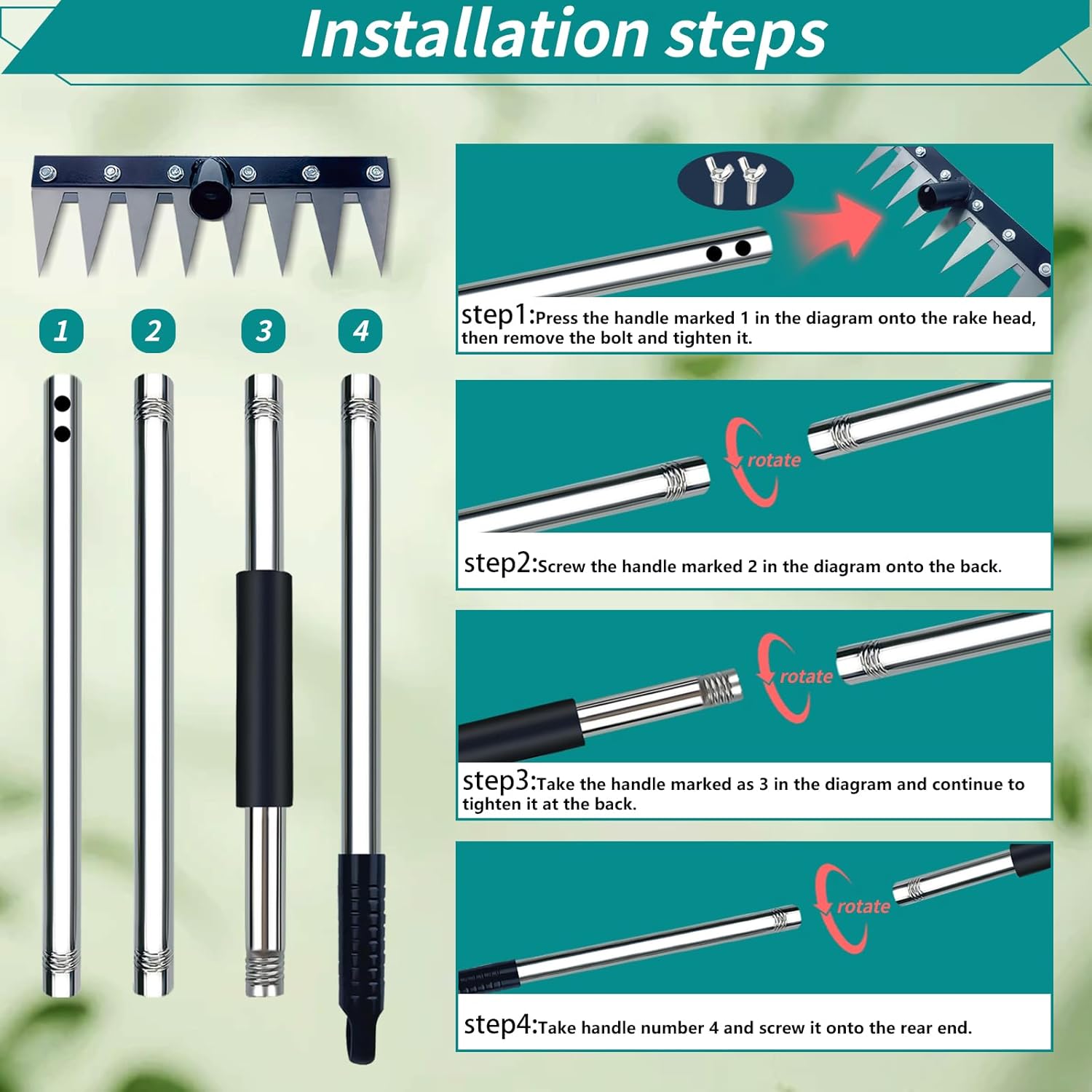 Installation steps

1

2

3

4

step1:Press the handle marked 1 in the diagram onto the rake head, then remove the bolt and tighten it.

rotate

step2:Screw the handle marked 2 in the diagram onto the back.

rotate

step3:Take the handle marked as 3 in the diagram and continue to tighten it at the back.

rotate

step4:Take handle number 4 and screw it onto the rear end.