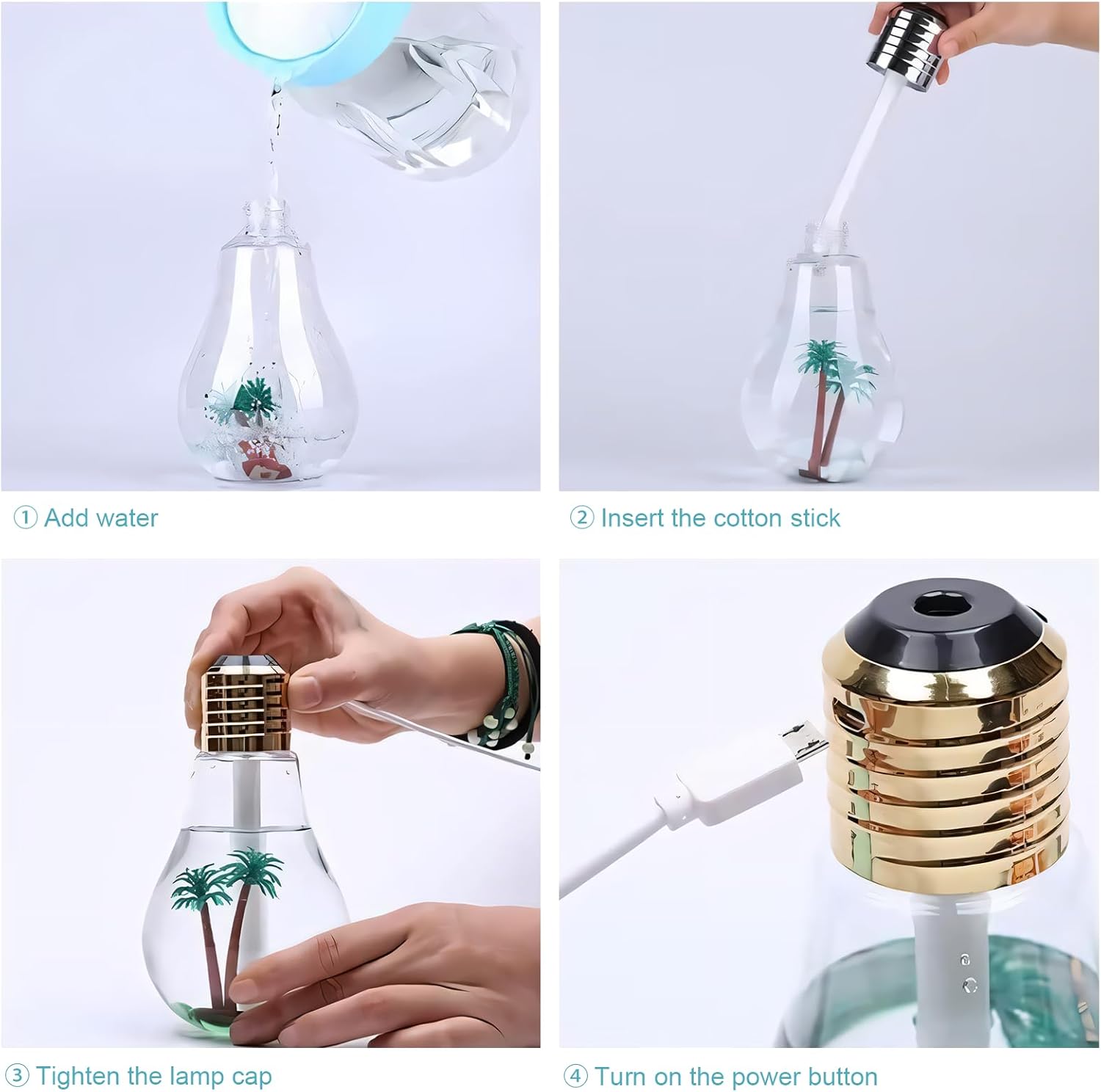 ① Add water

② Insert the cotton stick

③ Tighten the lamp cap

④ Turn on the power button