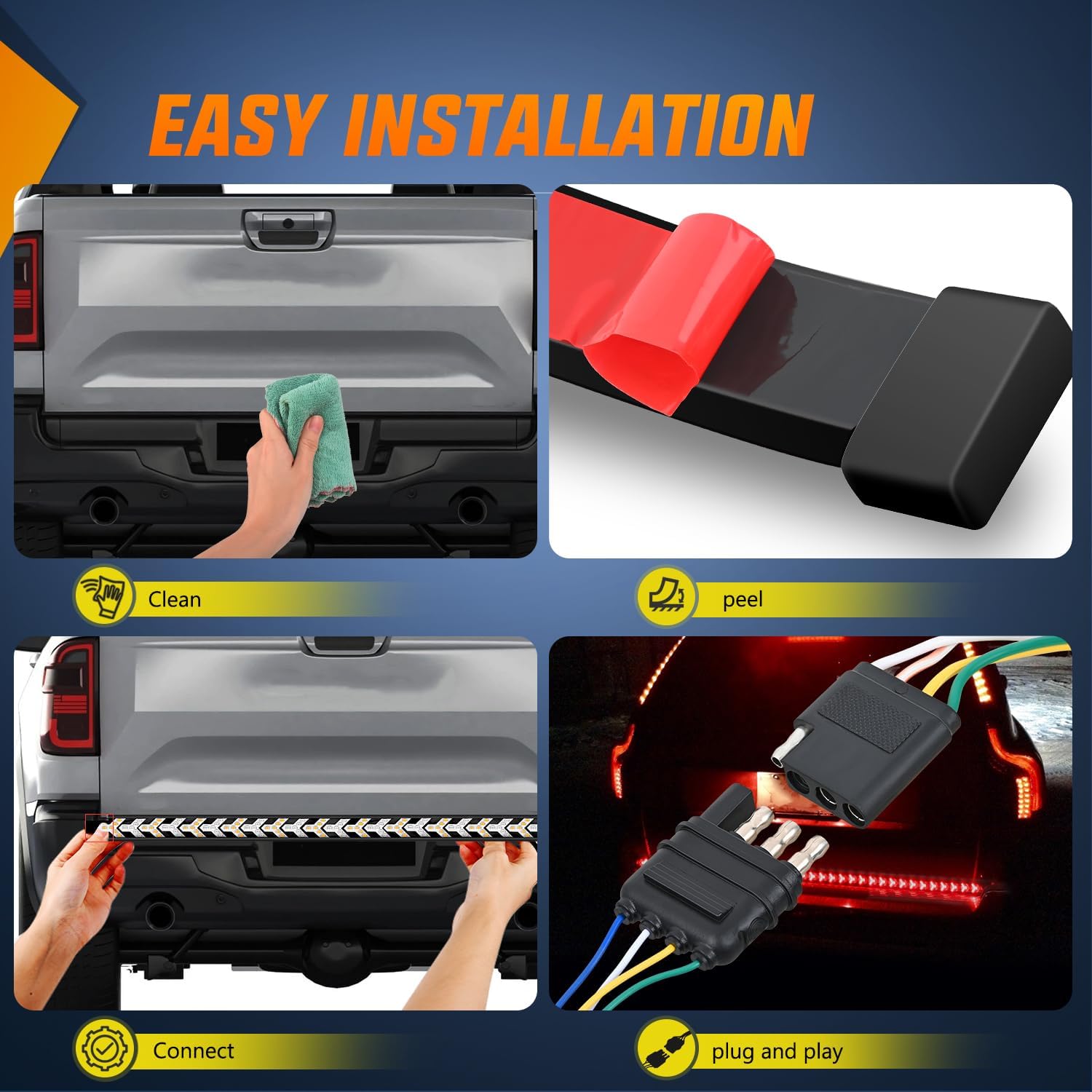 EASY INSTALLATION

Clean

peel

Connect

plug and play