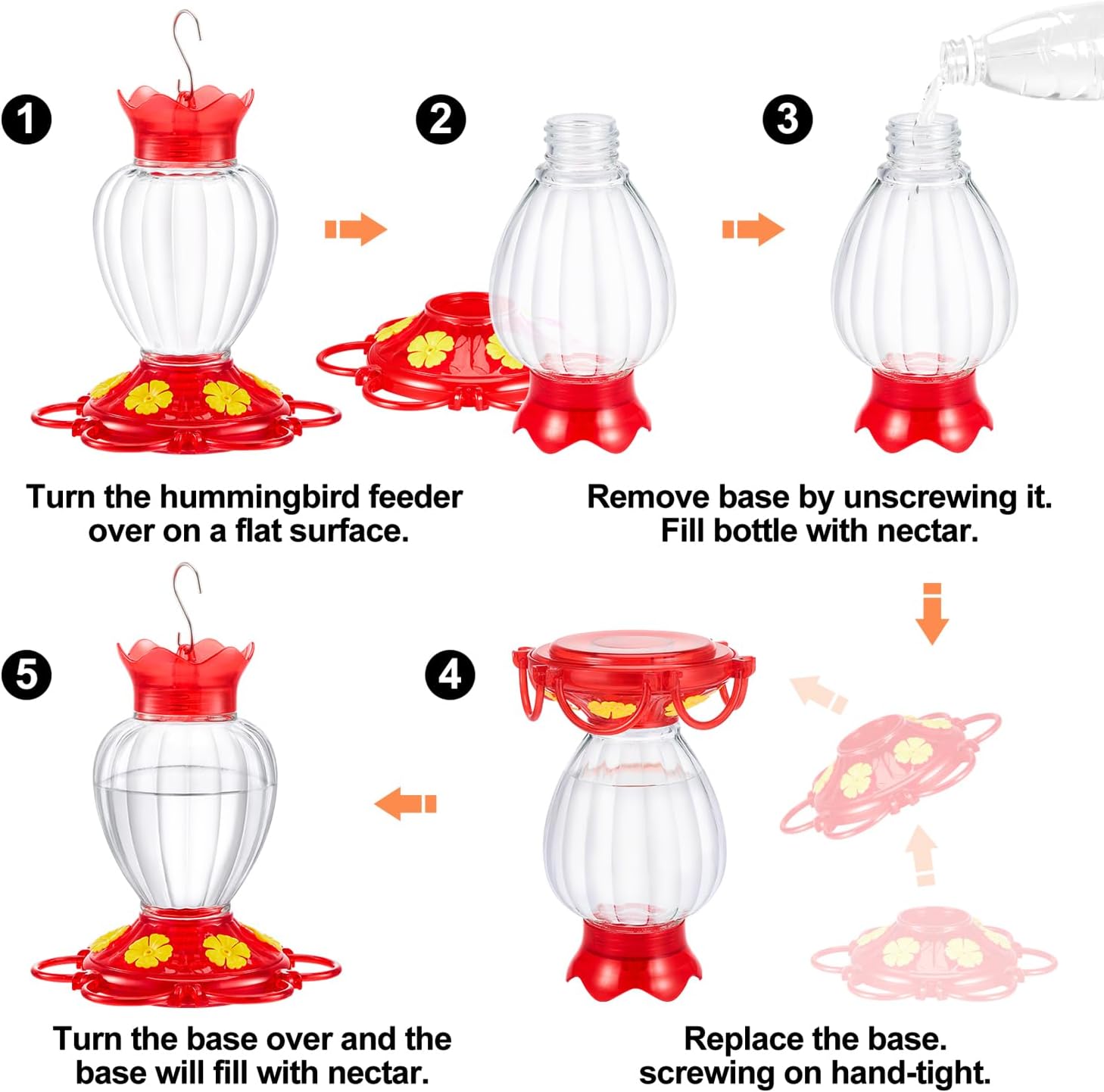 1

2

3

Turn the hummingbird feeder over on a flat surface.

Remove base by unscrewing it. Fill bottle with nectar.

5

4

Turn the base over and the base will fill with nectar.

Replace the base. screwing on hand-tight.