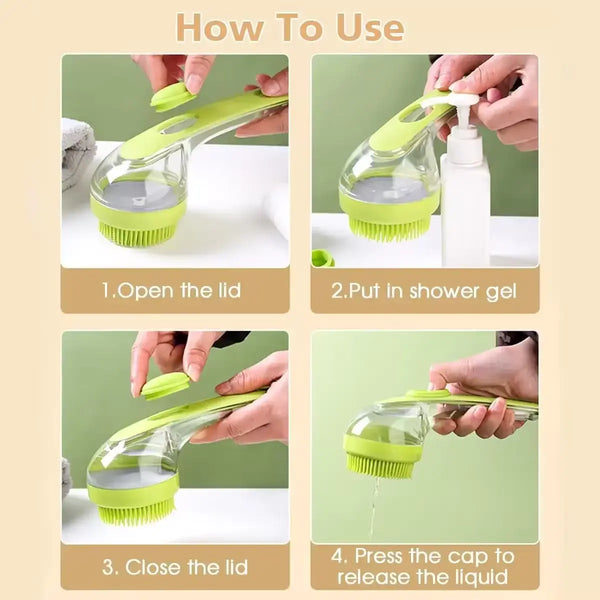 How To Use

1.Open the lid

2.Put in shower gel

3. Close the lid

4. Press the cap to release the liquid