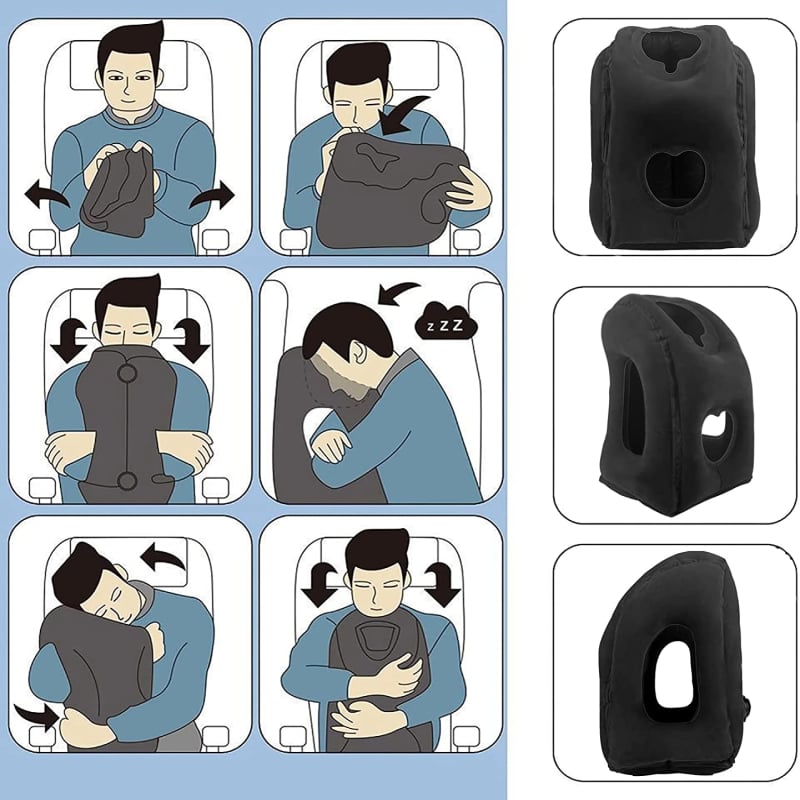 z Z Z