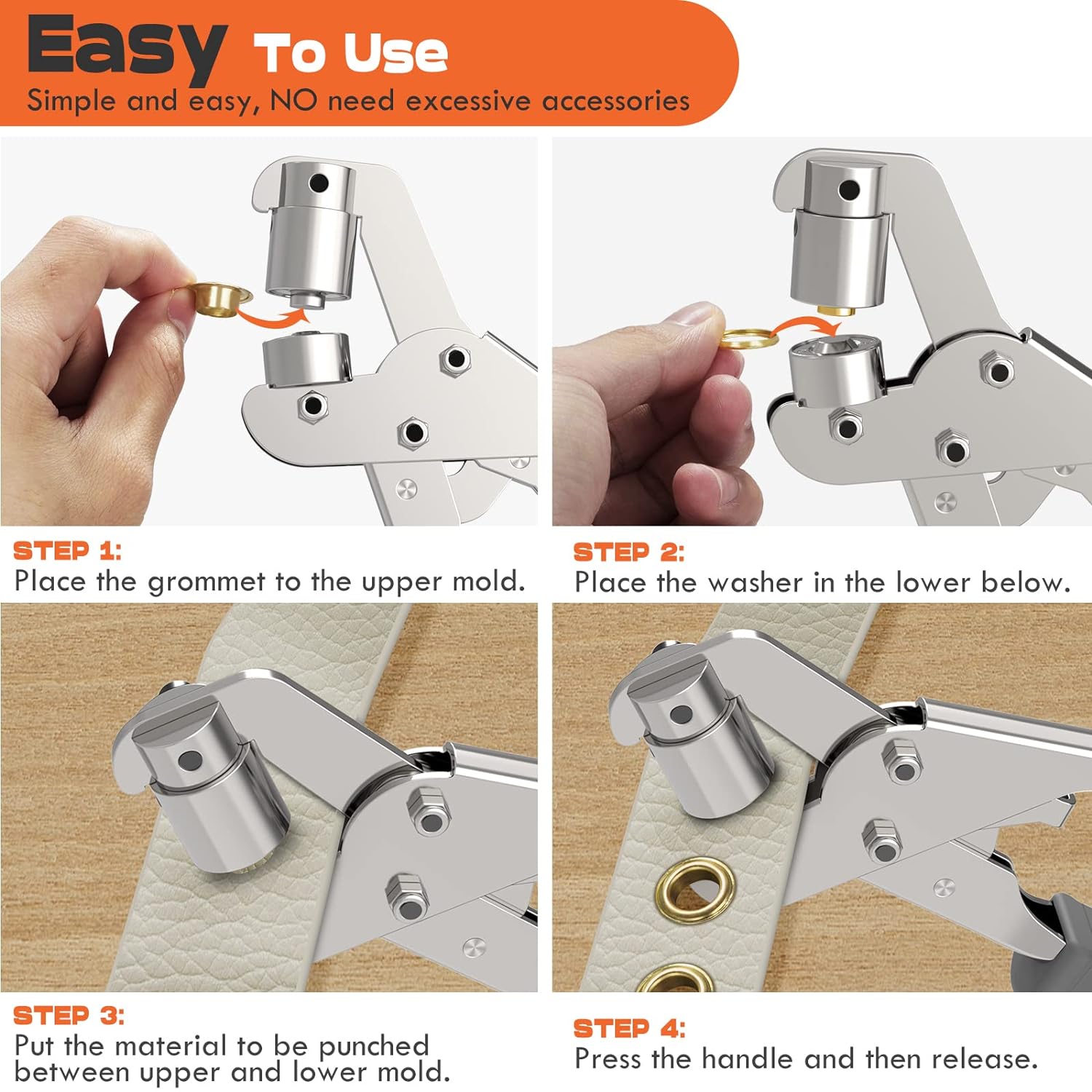 Easy To Use
Simple and easy, NO need excessive accessories

STEP 1:
Place the grommet to the upper mold.

STEP 2:
Place the washer in the lower below.

STEP 3:
Put the material to be punched between upper and lower mold.

STEP 4:
Press the handle and then release.