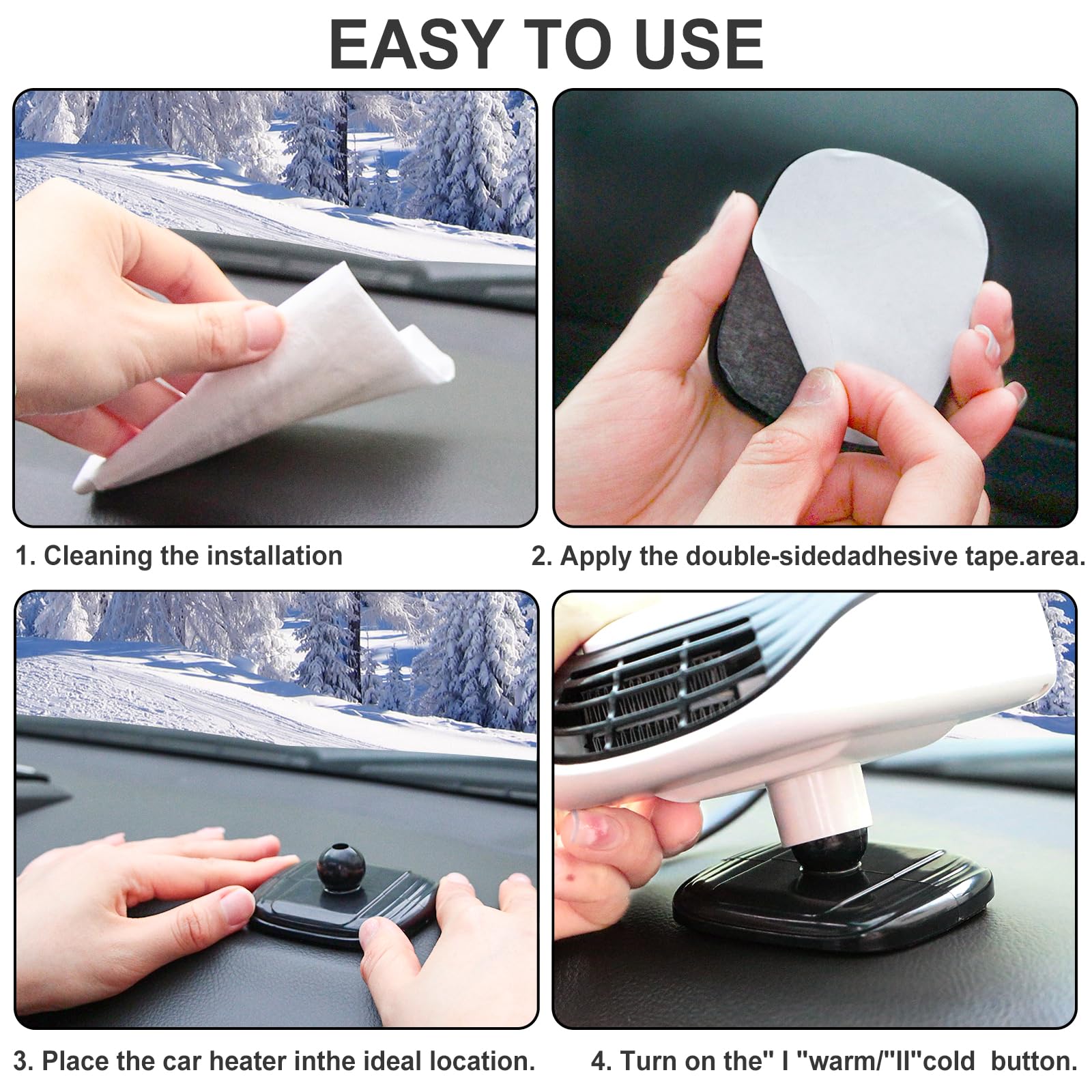 EASY TO USE

1. Cleaning the installation

2. Apply the double-sidedadhesive tape.area.

3. Place the car heater inthe ideal location.

4. Turn on the" I "warm/"II"cold button.