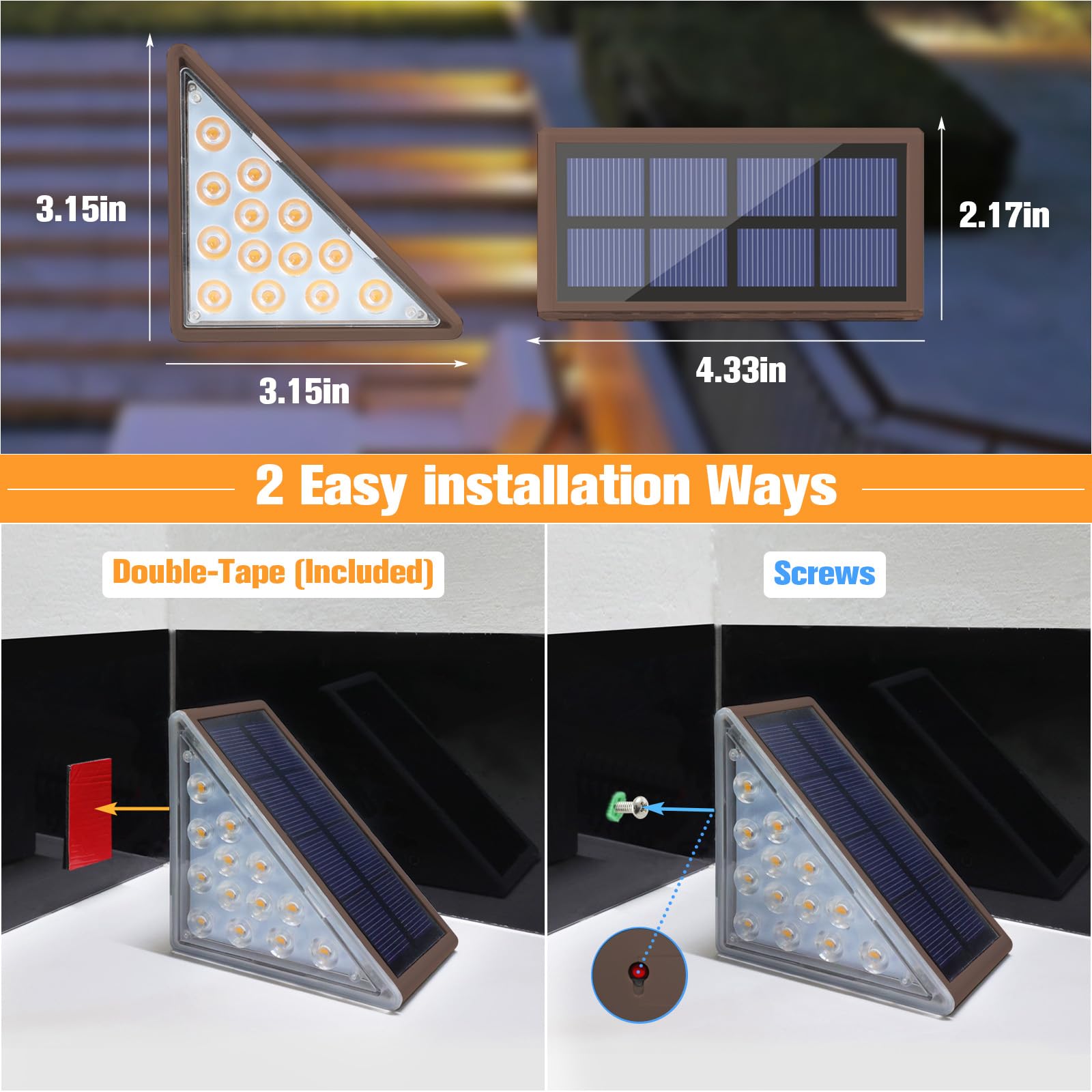 3.15in

3.15in

2.17in

4.33in

2 Easy installation Ways

Double-Tape (Included)

Screws