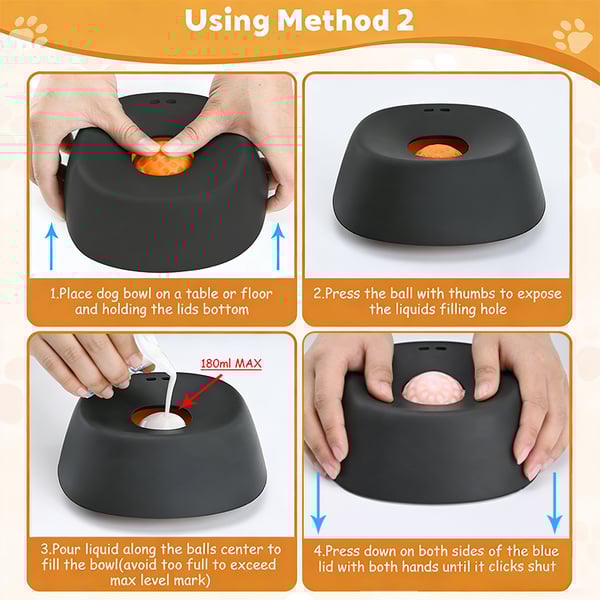 Using Method 2

1.Place dog bowl on a table or floor and holding the lids bottom

2.Press the ball with thumbs to expose the liquids filling hole

180ml MAX

3.Pour liquid along the balls center to fill the bowl(avoid too full to exceed max level mark)

4.Press down on both sides of the blue lid with both hands until it clicks shut