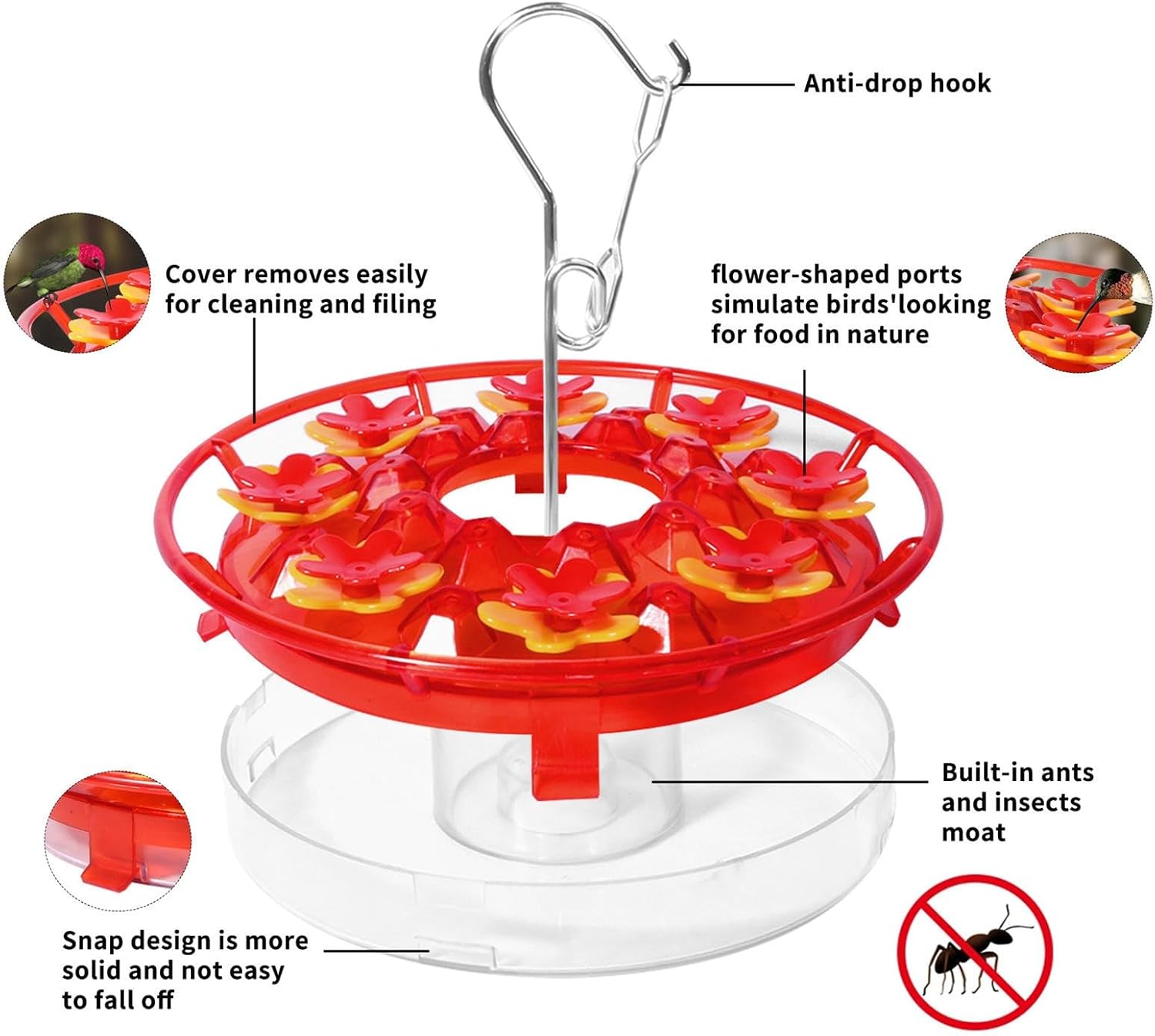 Anti-drop hook

Cover removes easily for cleaning and filing

flower-shaped ports simulate birds'looking for food in nature

Built-in ants and insects moat

Snap design is more solid and not easy to fall off