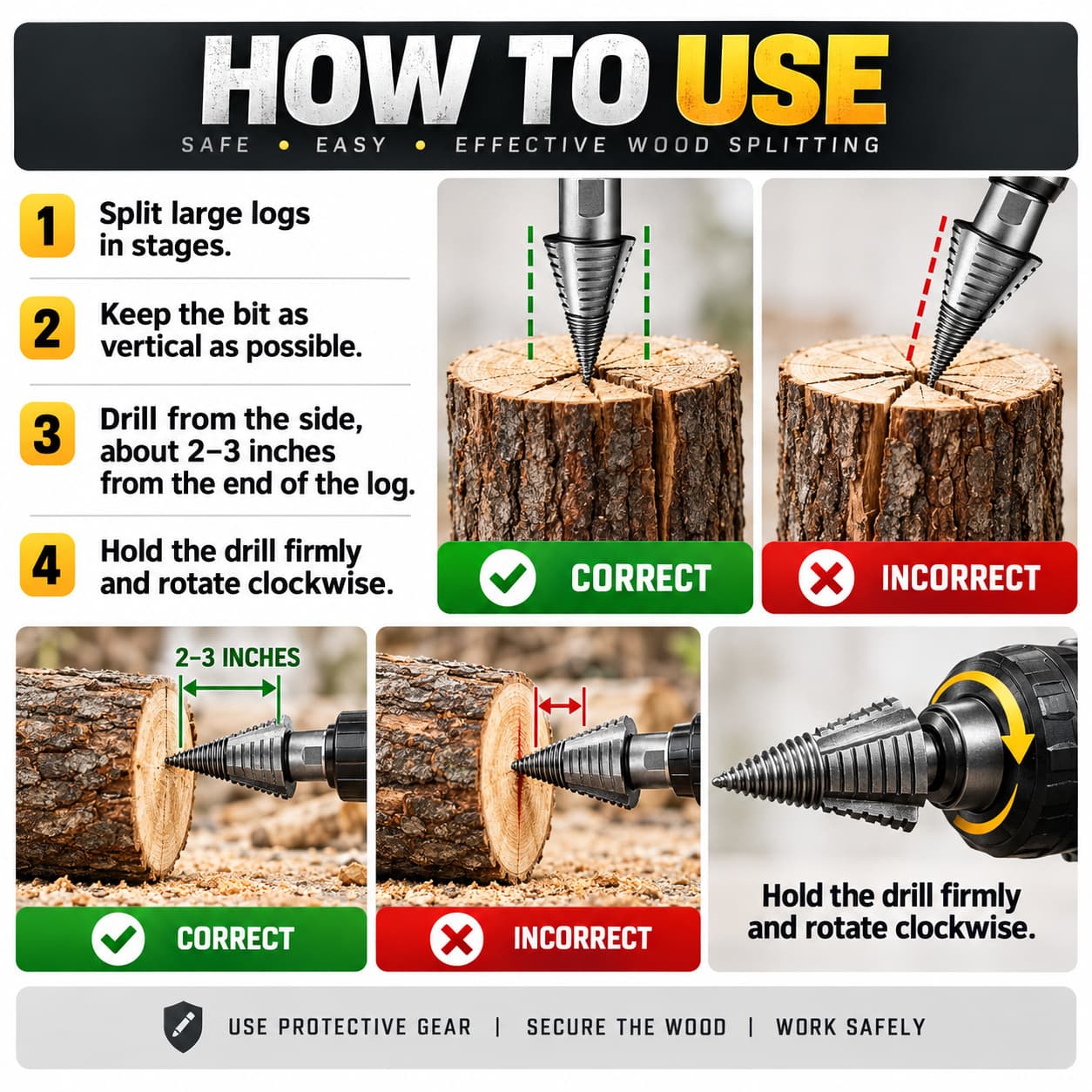 HOW TO USE

SAFE • EASY • EFFECTIVE WOOD SPLITTING

1 Split large logs in stages.

2 Keep the bit as vertical as possible.

3 Drill from the side, about 2–3 inches from the end of the log.

4 Hold the drill firmly and rotate clockwise.

CORRECT

INCORRECT

2–3 INCHES

CORRECT

INCORRECT

Hold the drill firmly and rotate clockwise.

USE PROTECTIVE GEAR | SECURE THE WOOD | WORK SAFELY