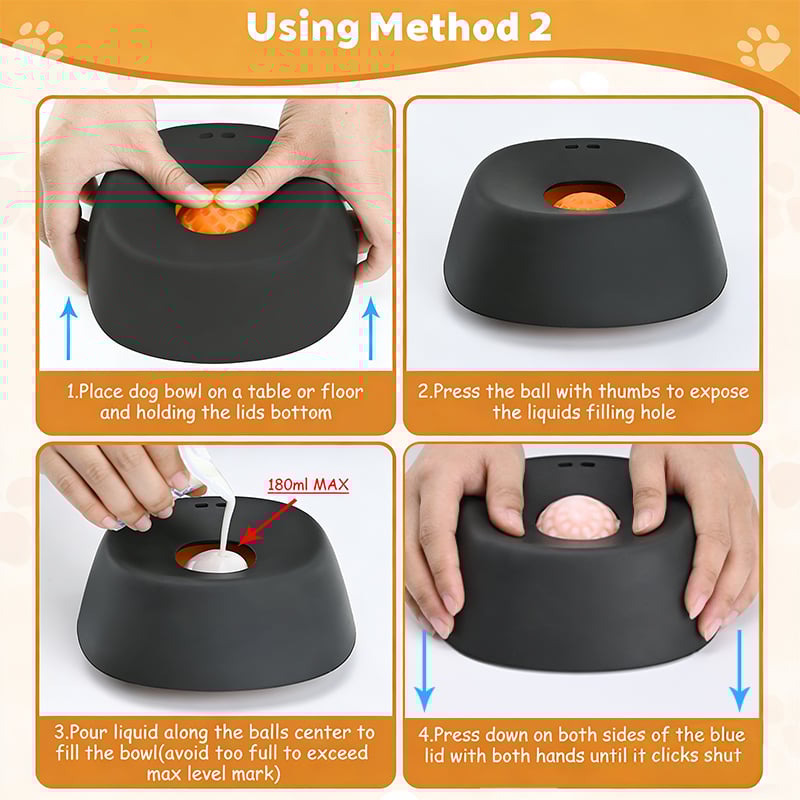 Using Method 2

1.Place dog bowl on a table or floor and holding the lids bottom

2.Press the ball with thumbs to expose the liquids filling hole

180ml MAX

3.Pour liquid along the balls center to fill the bowl(avoid too full to exceed max level mark)

4.Press down on both sides of the blue lid with both hands until it clicks shut