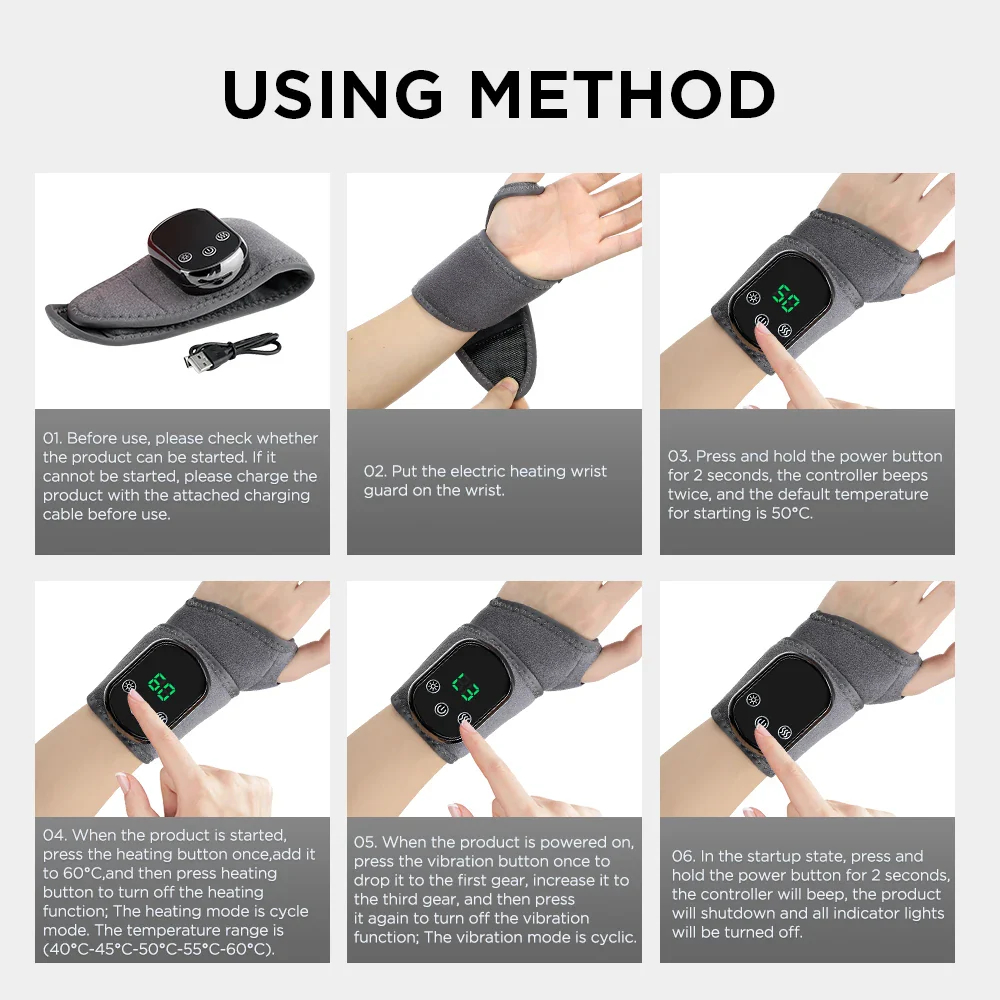 USING METHOD

01. Before use, please check whether the product can be started. If it cannot be started, please charge the product with the attached charging cable before use.

02. Put the electric heating wrist guard on the wrist.

50

03. Press and hold the power button for 2 seconds, the controller beeps twice, and the default temperature for starting is 50°C.

60

04. When the product is started, press the heating button once,add it to 60°C,and then press heating button to turn off the heating function; The heating mode is cycle mode. The temperature range is (40°C-45°C-50°C-55°C-60°C).

L3

05. When the product is powered on, press the vibration button once to drop it to the first gear, increase it to the third gear, and then press it again to turn off the vibration function; The vibration mode is cyclic.

06. In the startup state, press and hold the power button for 2 seconds, the controller will beep, the product will shutdown and all indicator lights will be turned off.