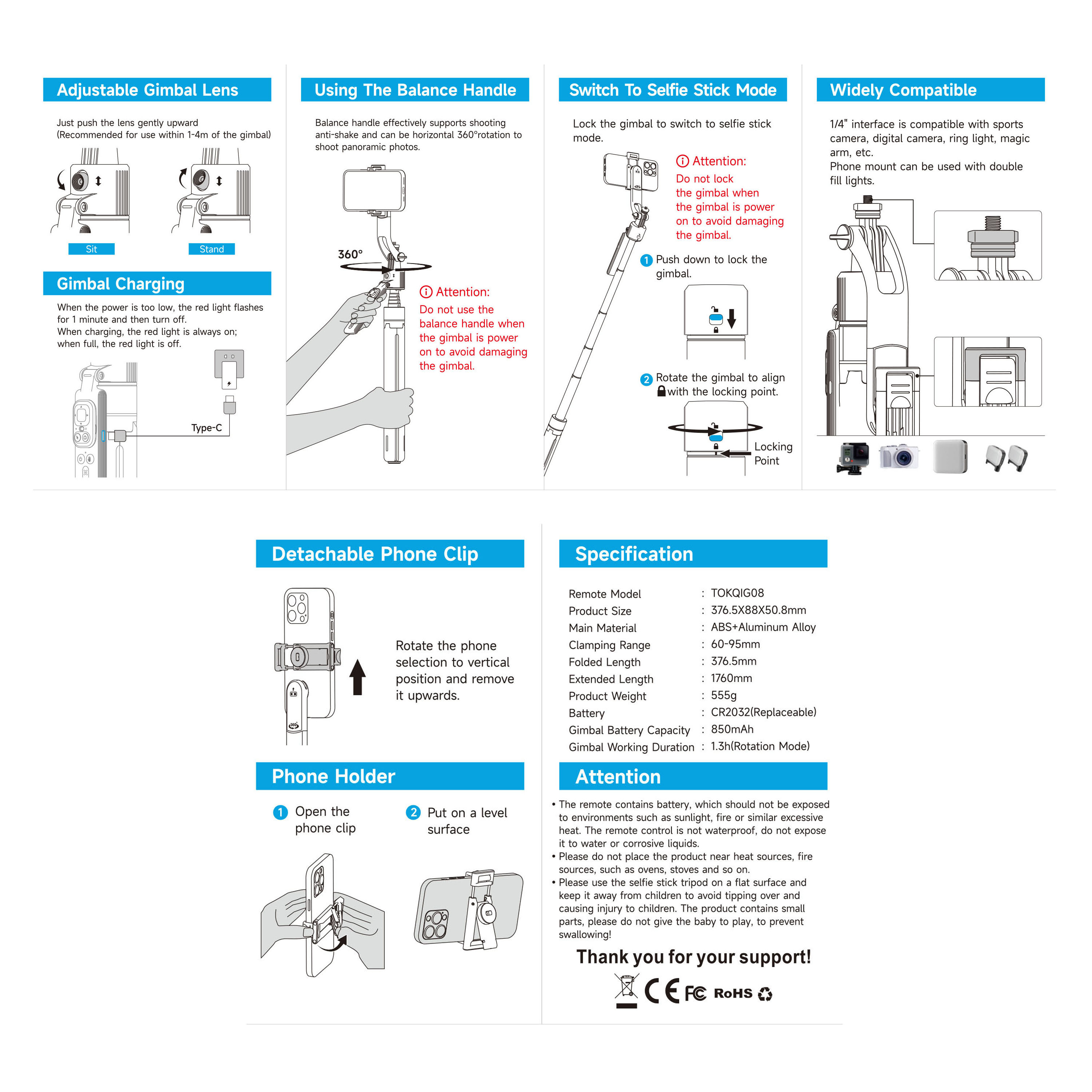 Adjustable Gimbal Lens

Just push the lens gently upward (Recommended for use within 1-4m of the gimbal)

Sit

Stand

Gimbal Charging

When the power is too low, the red light flashes for 1 minute and then turn off.
When charging, the red light is always on; when full, the red light is off.

Type-C

Using The Balance Handle

Balance handle effectively supports shooting anti-shake and can be horizontal 360°rotation to shoot panoramic photos.

360°

Attention:
Do not use the balance handle when the gimbal is power on to avoid damaging the gimbal.

Switch To Selfie Stick Mode

Lock the gimbal to switch to selfie stick mode.

Attention:
Do not lock the gimbal when the gimbal is power on to avoid damaging the gimbal.

1 Push down to lock the gimbal.

2 Rotate the gimbal to align with the locking point.

Locking Point

Widely Compatible

1/4" interface is compatible with sports camera, digital camera, ring light, magic arm, etc.
Phone mount can be used with double fill lights.

Detachable Phone Clip

Rotate the phone selection to vertical position and remove it upwards.

Phone Holder

1 Open the phone clip

2 Put on a level surface

Specification

| Remote Model | : TOKQIG08 |
|---|---|
| Product Size | : 376.5X88X50.8mm |
| Main Material | : ABS+Aluminum Alloy |
| Clamping Range | : 60-95mm |
| Folded Length | : 376.5mm |
| Extended Length | : 1760mm |
| Product Weight | : 555g |
| Battery | : CR2032(Replaceable) |
| Gimbal Battery Capacity | : 850mAh |
| Gimbal Working Duration | : 1.3h(Rotation Mode) |

Attention

• The remote contains battery, which should not be exposed to environments such as sunlight, fire or similar excessive heat. The remote control is not waterproof, do not expose it to water or corrosive liquids.
• Please do not place the product near heat sources, fire sources, such as ovens, stoves and so on.
• Please use the selfie stick tripod on a flat surface and keep it away from children to avoid tipping over and causing injury to children. The product contains small parts, please do not give the baby to play, to prevent swallowing!

Thank you for your support!

CE FC RoHS