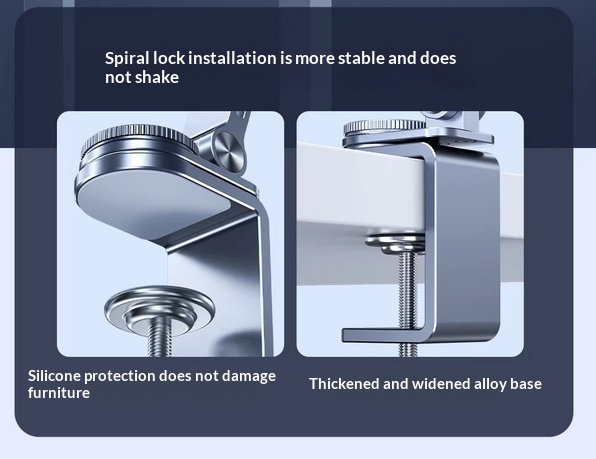 Spiral lock installation is more stable and does not shake

Silicone protection does not damage furniture

Thickened and widened alloy base