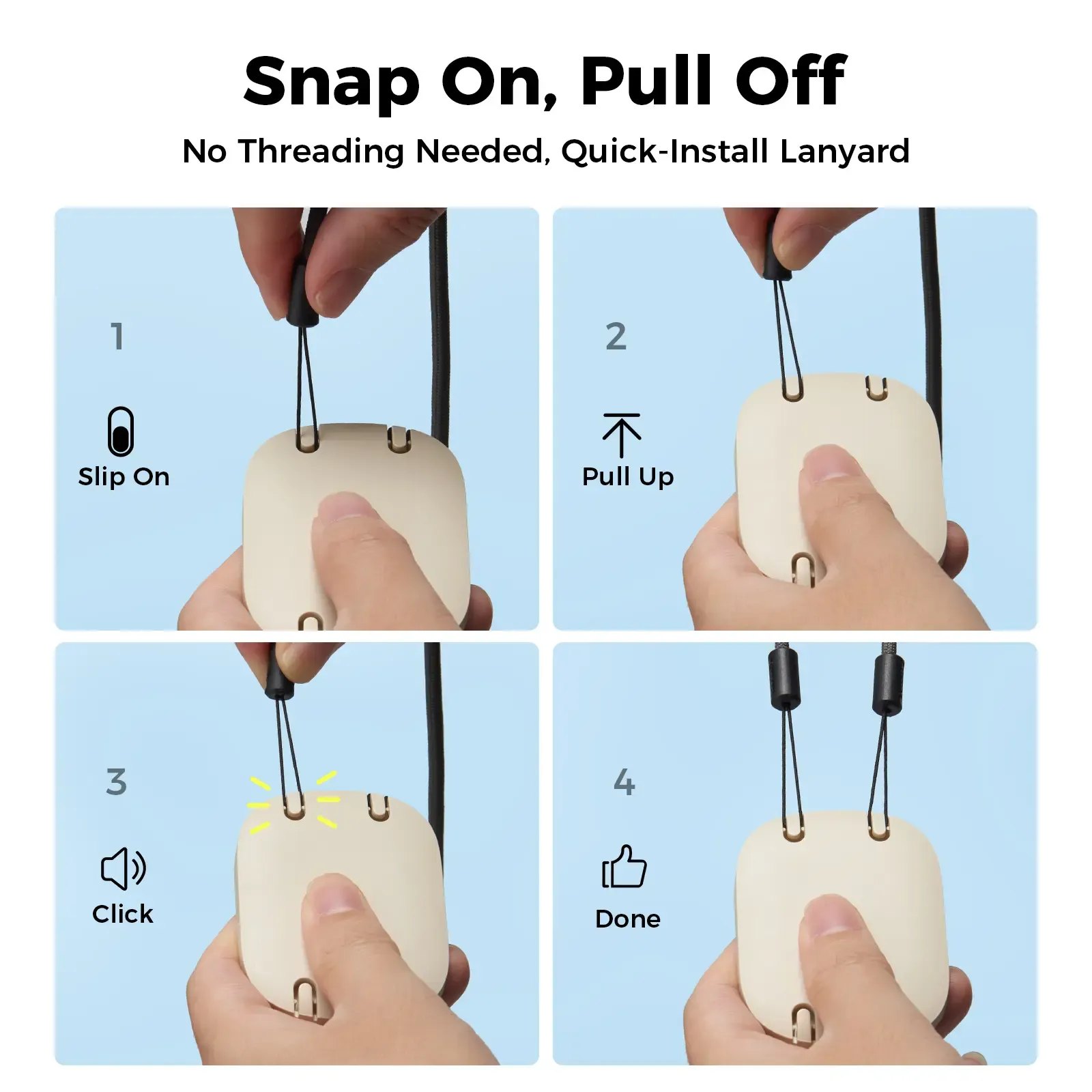 Snap On, Pull Off

No Threading Needed, Quick-Install Lanyard

1

Slip On

2

Pull Up

3

Click

4

Done