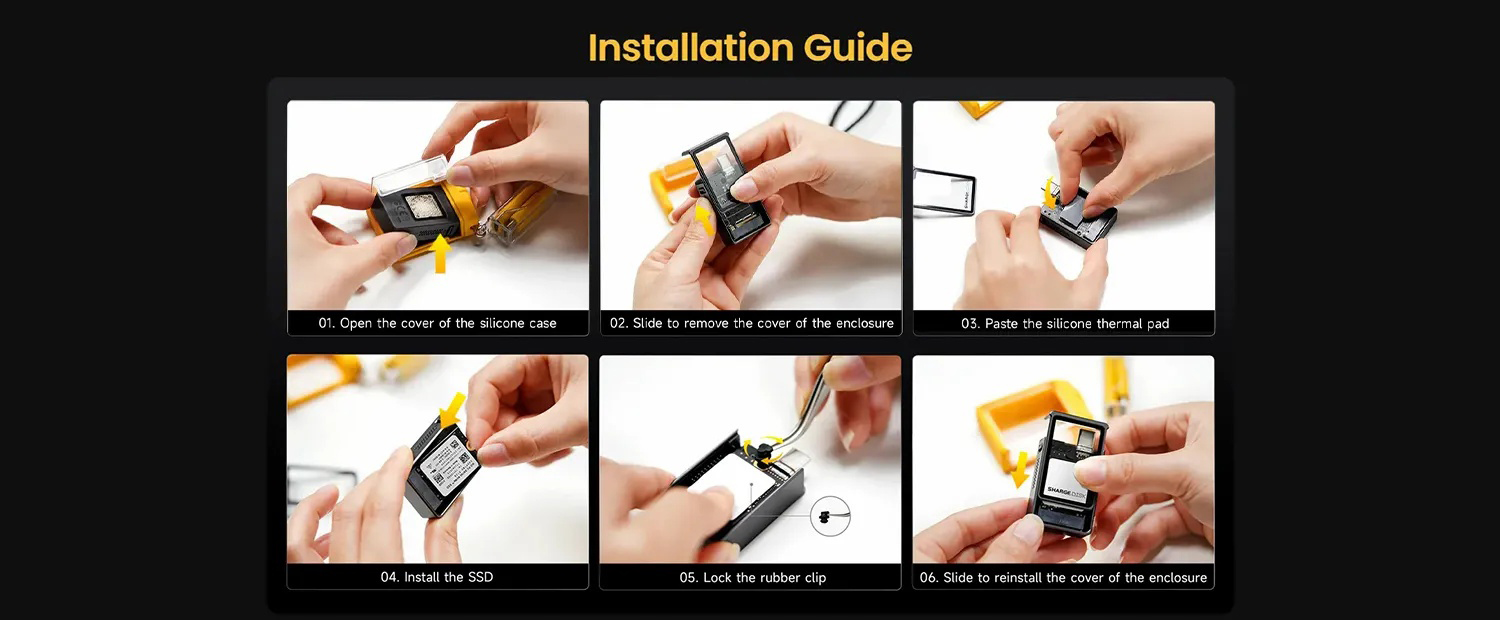 Installation Guide

01. Open the cover of the silicone case

02. Slide to remove the cover of the enclosure

03. Paste the silicone thermal pad

04. Install the SSD

05. Lock the rubber clip

SHARGE

06. Slide to reinstall the cover of the enclosure