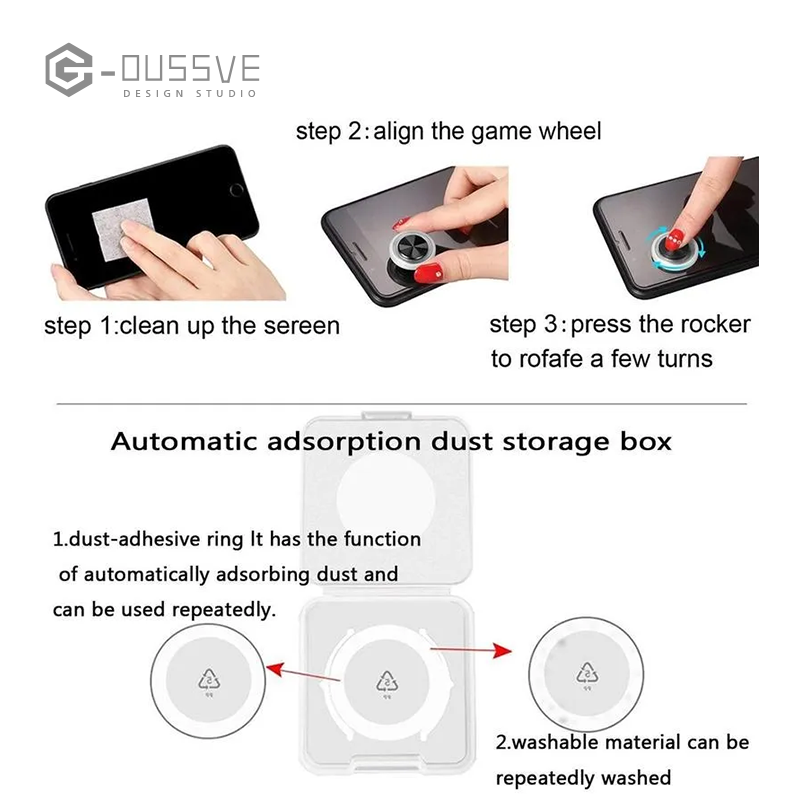 G-OUSSVE
DESIGN STUDIO

step 2: align the game wheel

step 1:clean up the sereen

step 3: press the rocker to rofafe a few turns

Automatic adsorption dust storage box

1.dust-adhesive ring It has the function of automatically adsorbing dust and can be used repeatedly.

5
PP

5
PP

5
PP

2.washable material can be repeatedly washed