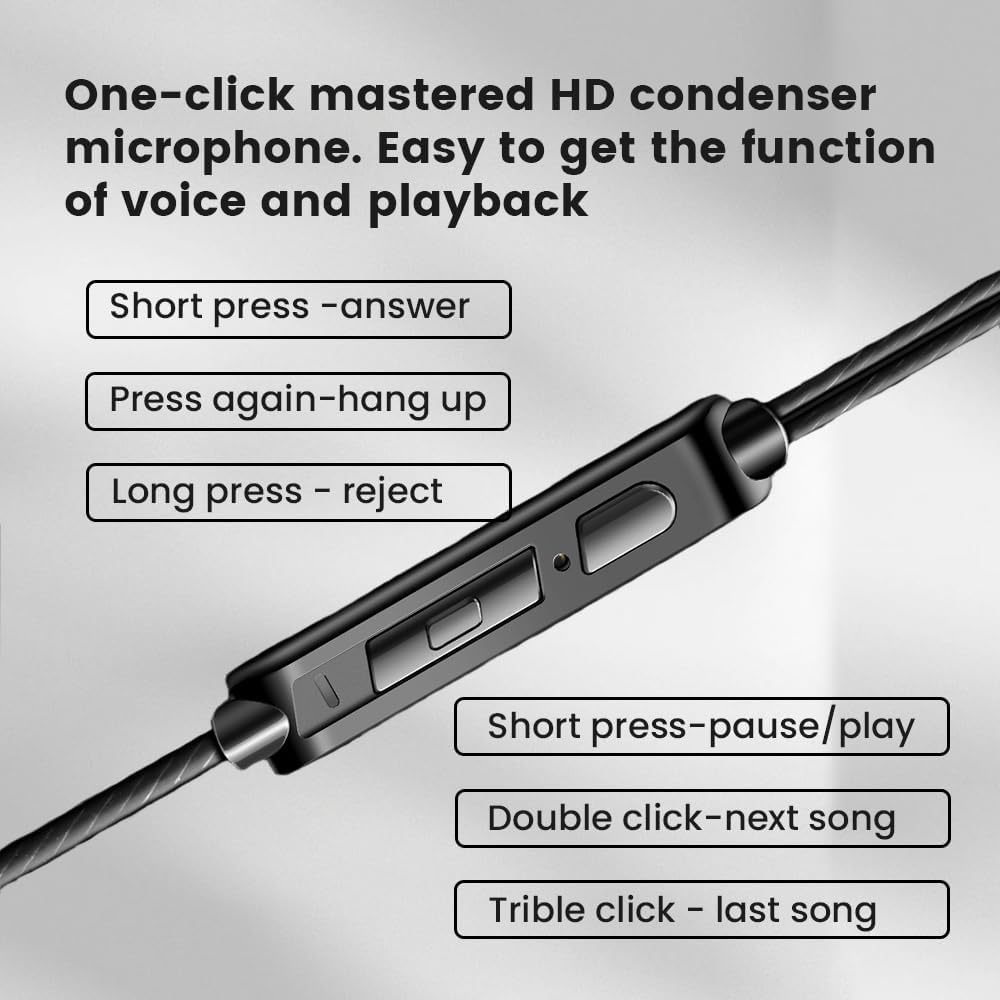 One-click mastered HD condenser microphone. Easy to get the function of voice and playback

Short press -answer

Press again-hang up

Long press - reject

Short press-pause/play

Double click-next song

Trible click - last song