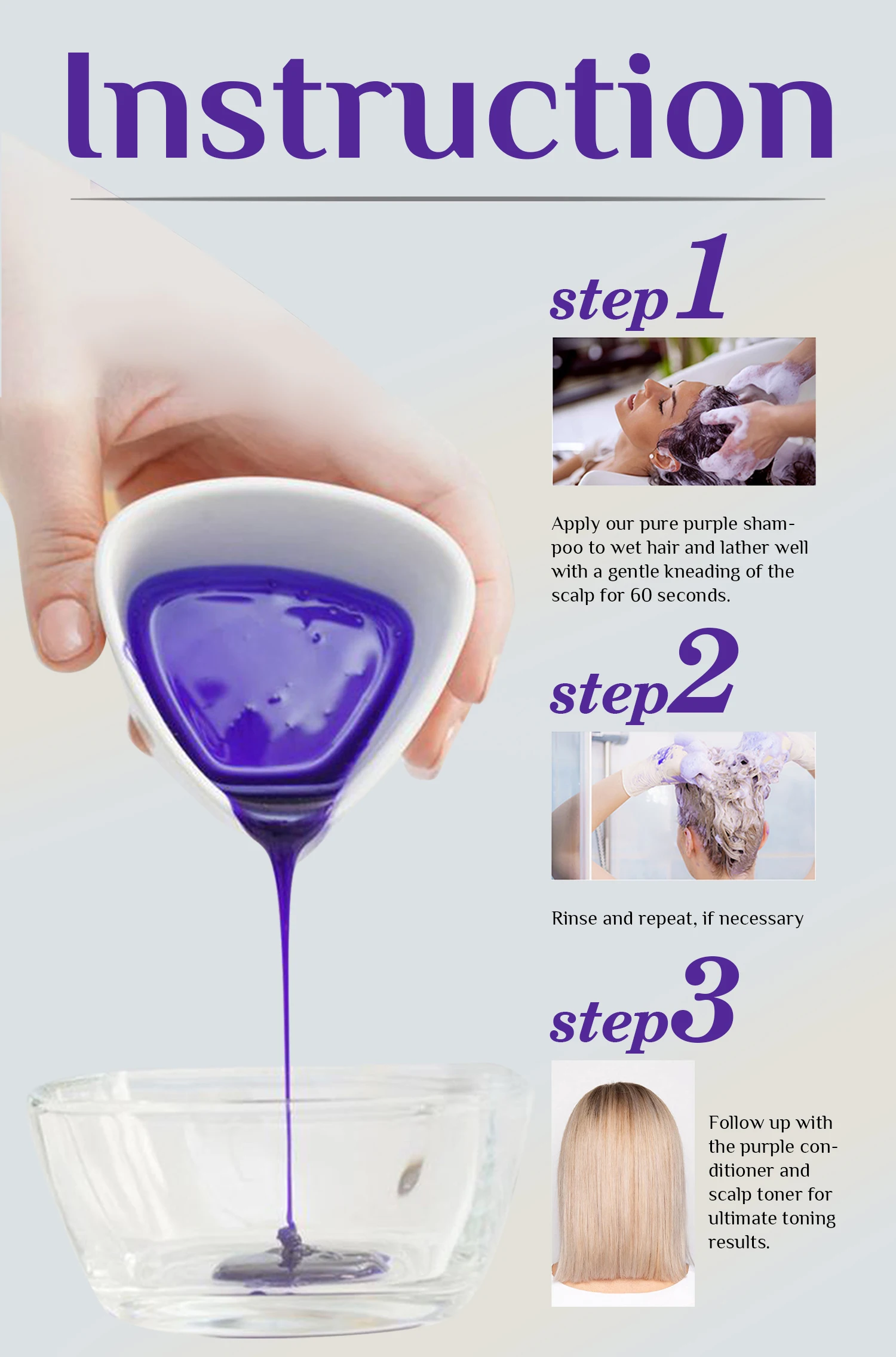 Instruction

step1

Apply our pure purple shampoo to wet hair and lather well with a gentle kneading of the scalp for 60 seconds.

step2

Rinse and repeat, if necessary

step3

Follow up with the purple conditioner and scalp toner for ultimate toning results.