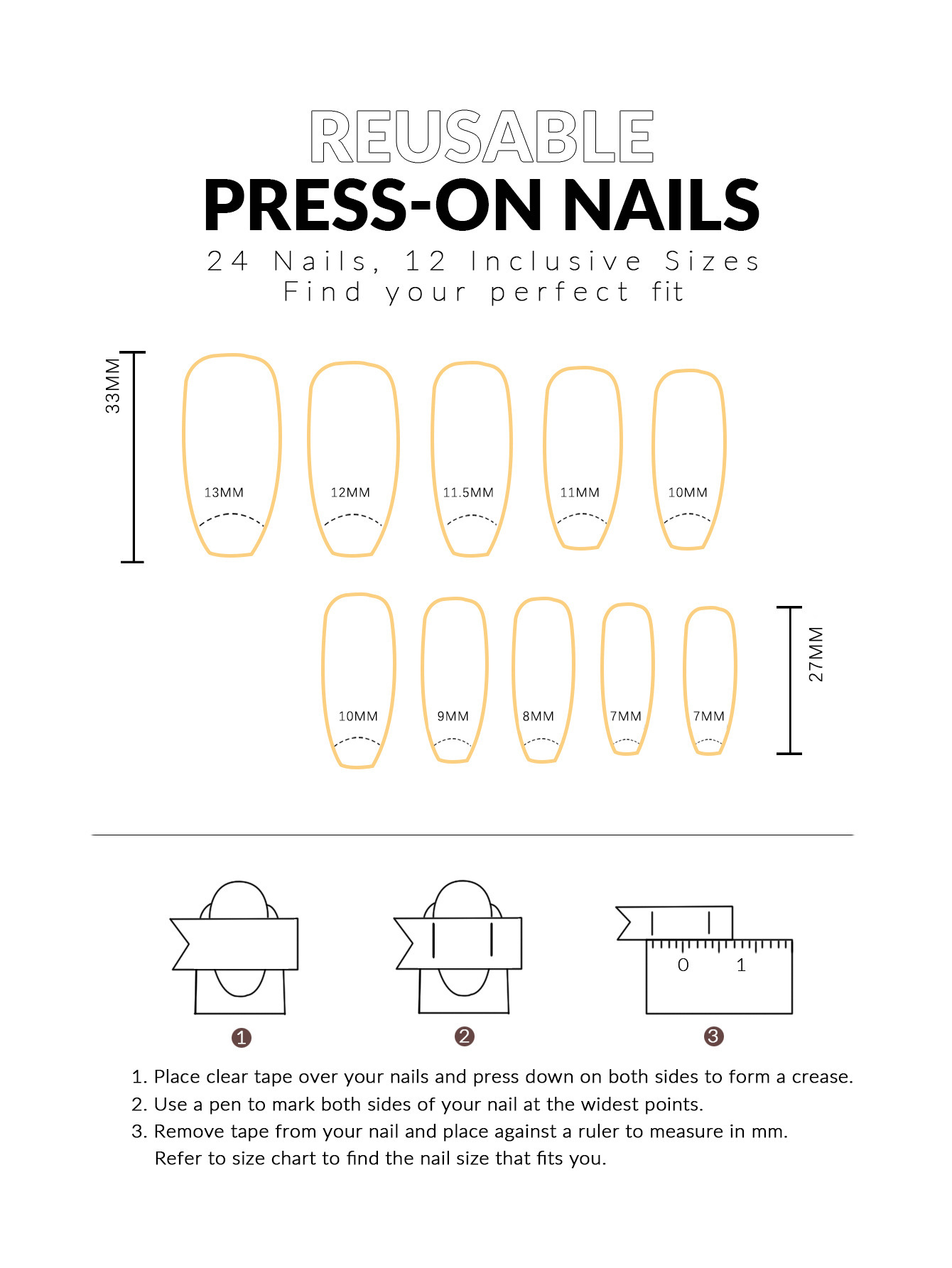 REUSABLE
PRESS-ON NAILS
24 Nails, 12 Inclusive Sizes
Find your perfect fit

33MM

13MM 12MM 11.5MM 11MM 10MM

10MM 9MM 8MM 7MM 7MM

27MM

0 1

1 2 3

1. Place clear tape over your nails and press down on both sides to form a crease.
2. Use a pen to mark both sides of your nail at the widest points.
3. Remove tape from your nail and place against a ruler to measure in mm. Refer to size chart to find the nail size that fits you.