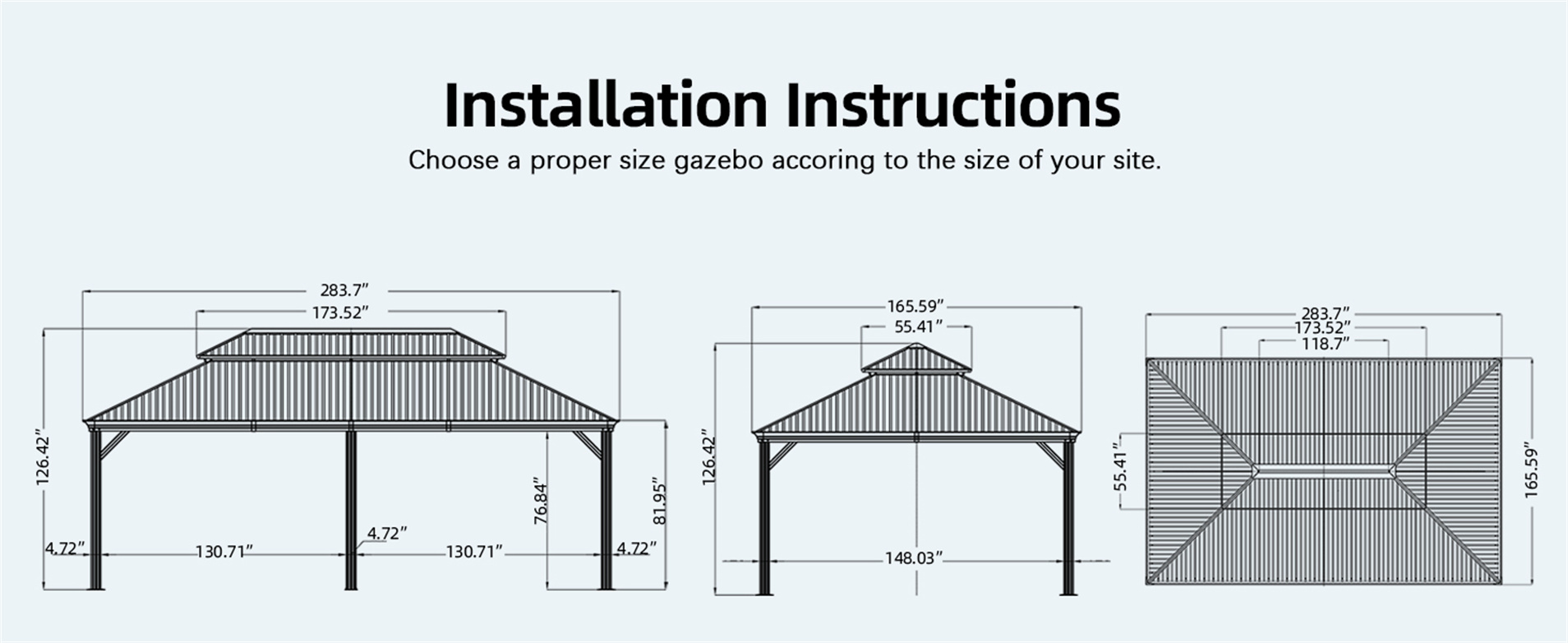 Installation Instructions

Choose a proper size gazebo accoring to the size of your site.

283.7″
173.52″
126.42″
76.84″
81.95″
4.72″
130.71″
4.72″
130.71″
4.72″

165.59″
55.41″
126.42″
148.03″

283.7″
173.52″
118.7″
55.41″
165.59″