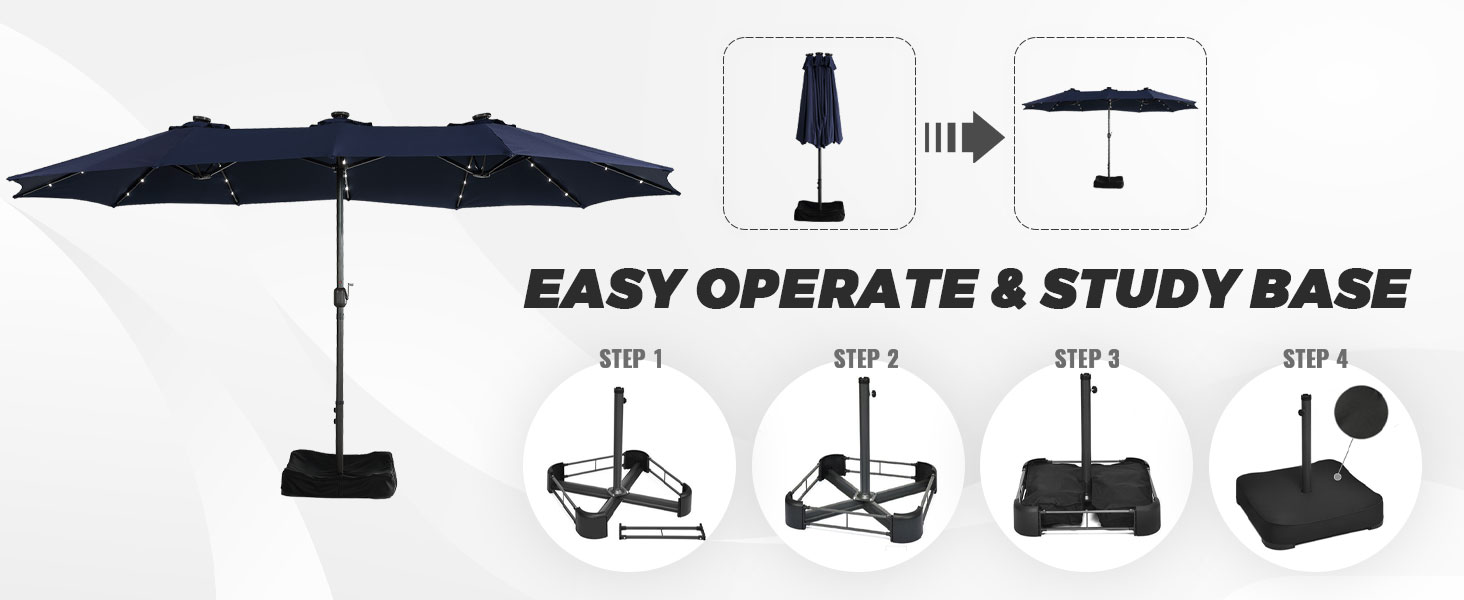 EASY OPERATE & STUDY BASE

STEP 1

STEP 2

STEP 3

STEP 4