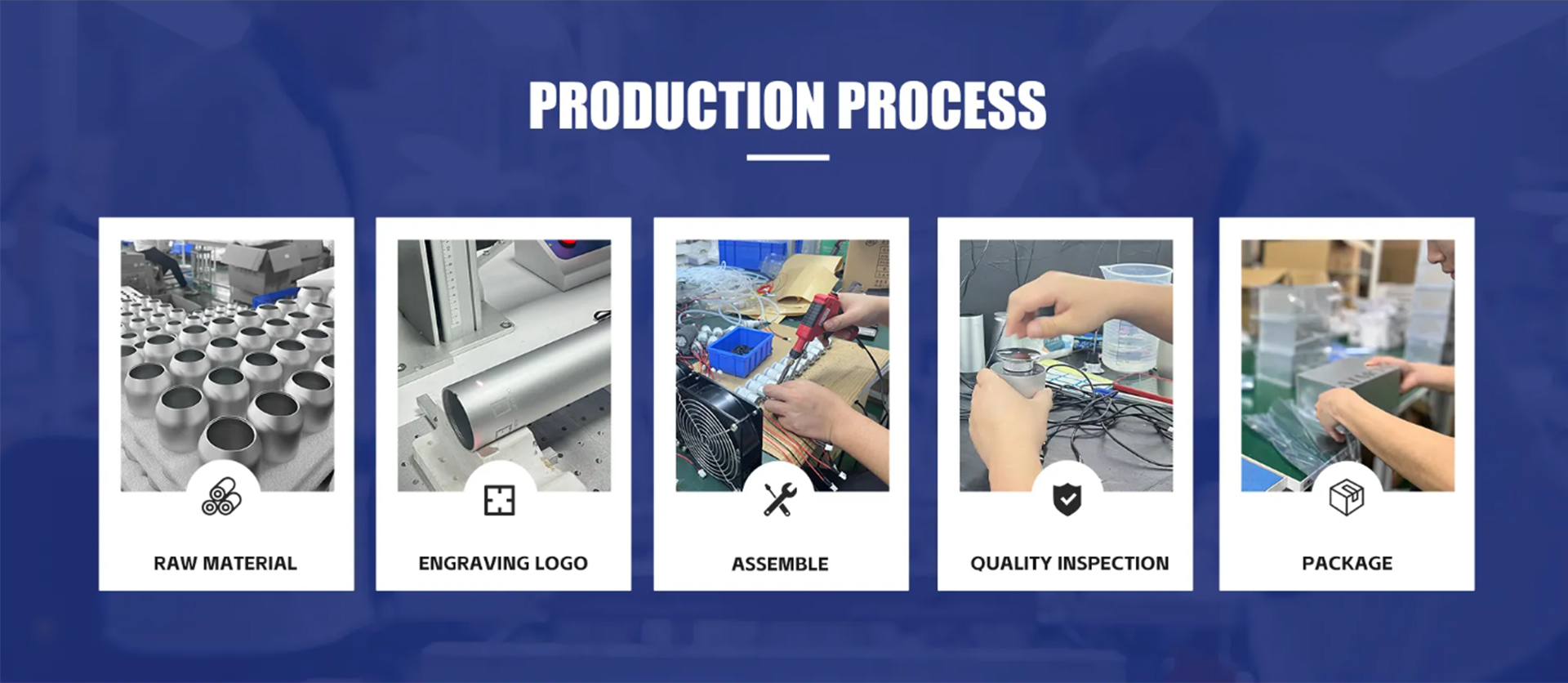 PRODUCTION PROCESS

RAW MATERIAL

ENGRAVING LOGO

ASSEMBLE

QUALITY INSPECTION

PACKAGE