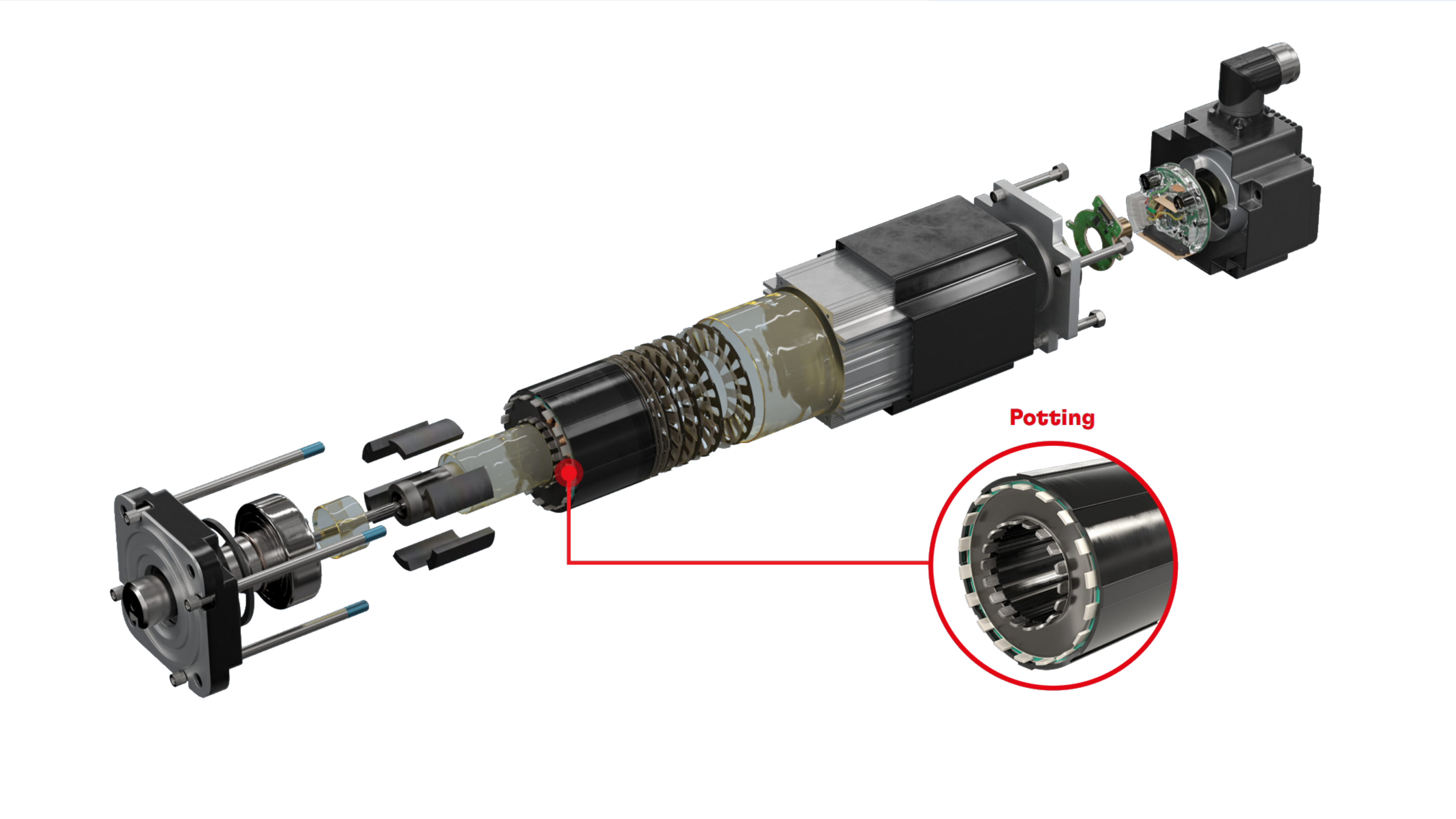 Potting