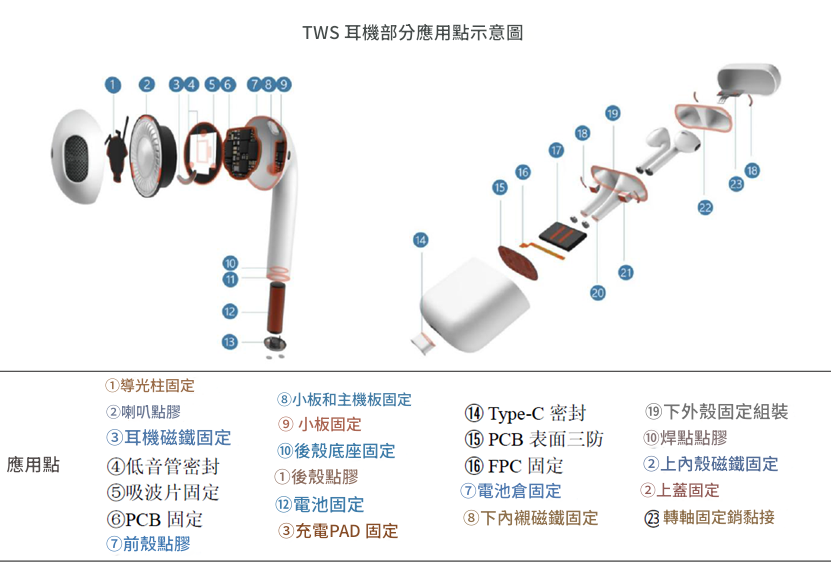 TWS 耳機部分應用點示意圖

1 2 3 4 5 6 7 8 9

10 11 12 13

14 15 16 17 18 19 20 21 22 23 18

應用點

①導光柱固定
②喇叭點膠
③耳機磁鐵固定
④低音管密封
⑤吸波片固定
⑥PCB 固定
⑦前殼點膠

⑧小板和主機板固定
⑨ 小板固定
⑩後殼底座固定
①後殼點膠
⑫電池固定
③充電PAD 固定

⑭ Type-C 密封
⑮ PCB 表面三防
⑯ FPC 固定
⑦電池倉固定
⑧下內襯磁鐵固定

⑲下外殼固定組裝
⑩焊點點膠
②上內殼磁鐵固定
②上蓋固定
㉓ 轉軸固定銷黏接