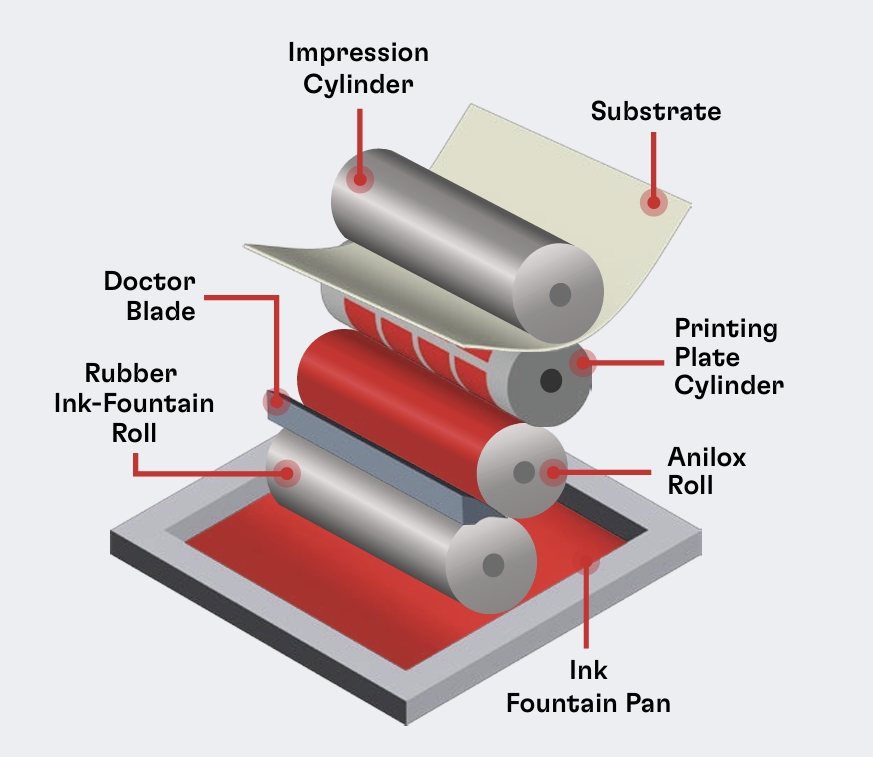 Impression Cylinder

Substrate

Doctor Blade

Rubber Ink-Fountain Roll

Printing Plate Cylinder

Anilox Roll

Ink Fountain Pan