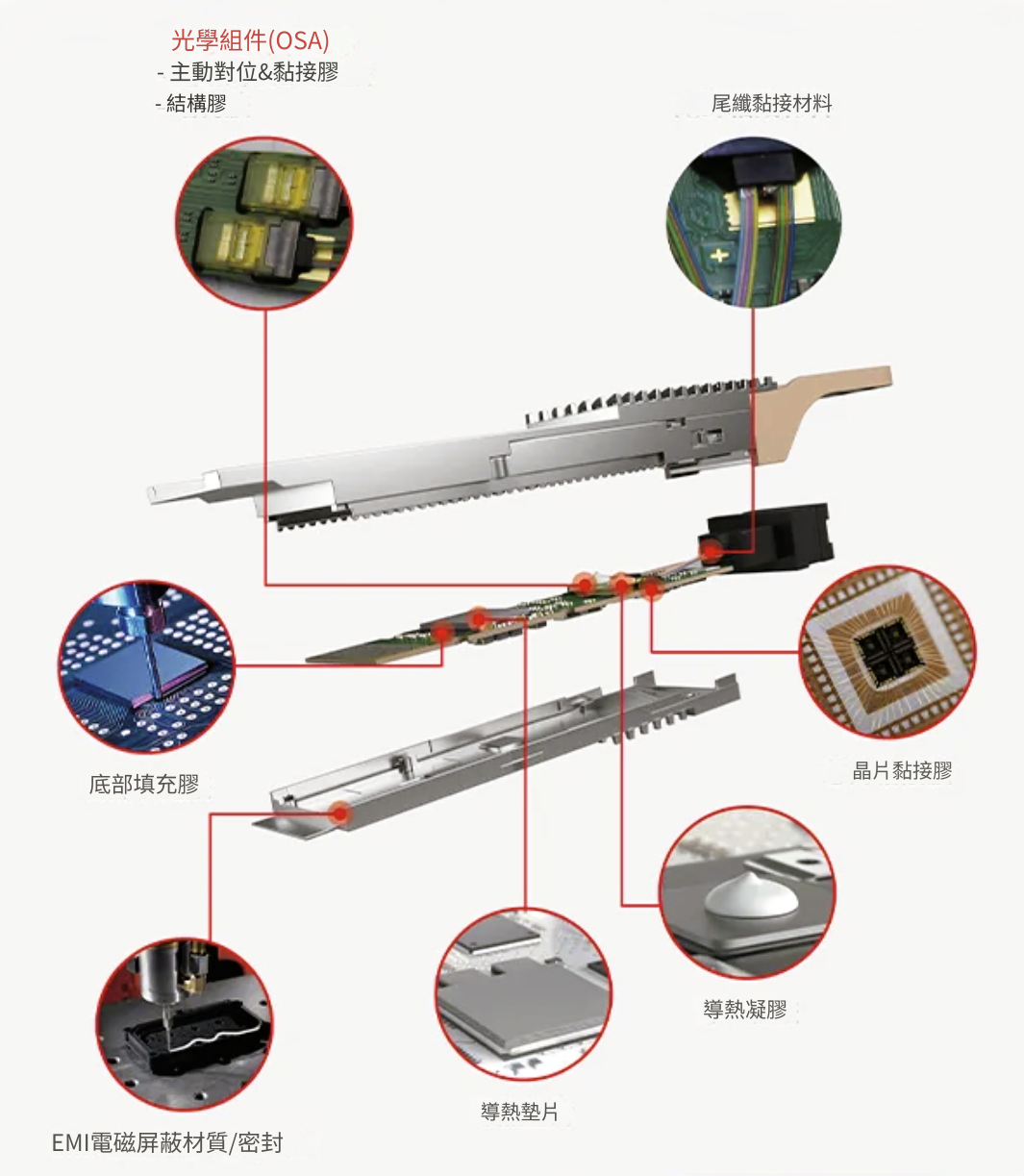 光學組件(OSA)
- 主動對位&黏接膠
- 結構膠

尾纖黏接材料

底部填充膠

晶片黏接膠

導熱凝膠

導熱墊片

EMI電磁屏蔽材質/密封