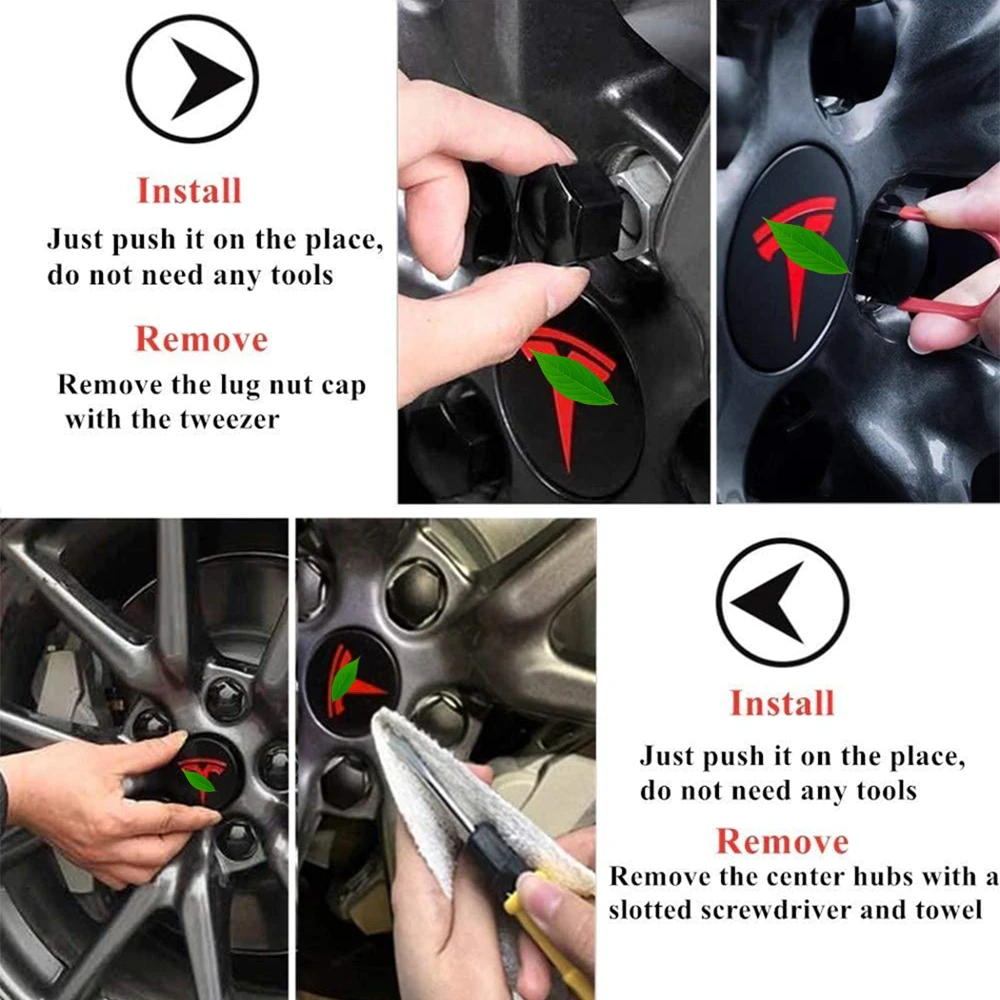 Install

Just push it on the place, do not need any tools

Remove

Remove the lug nut cap with the tweezer

Install

Just push it on the place, do not need any tools

Remove

Remove the center hubs with a slotted screwdriver and towel