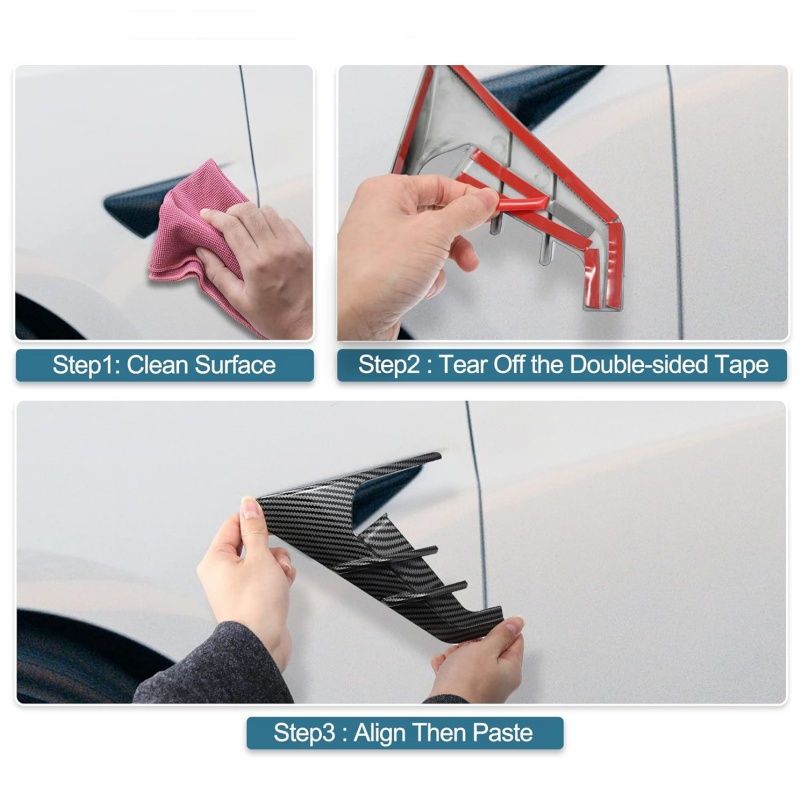 Step1: Clean Surface

Step2 : Tear Off the Double-sided Tape

Step3 : Align Then Paste