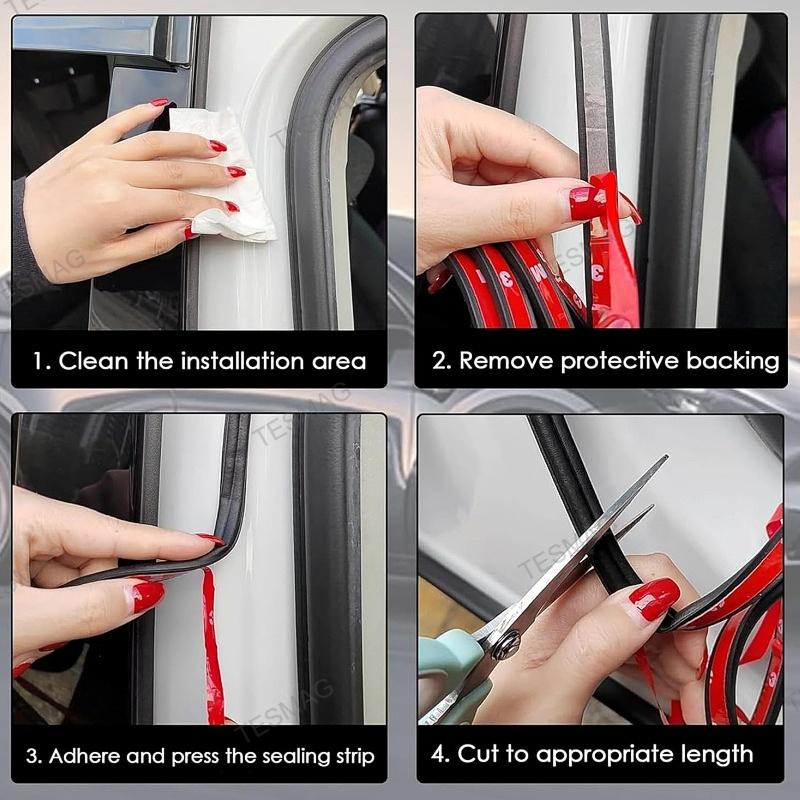 TESMAG

1. Clean the installation area

TESMAG

2. Remove protective backing

TESMAG

3. Adhere and press the sealing strip

TESMAG

4. Cut to appropriate length