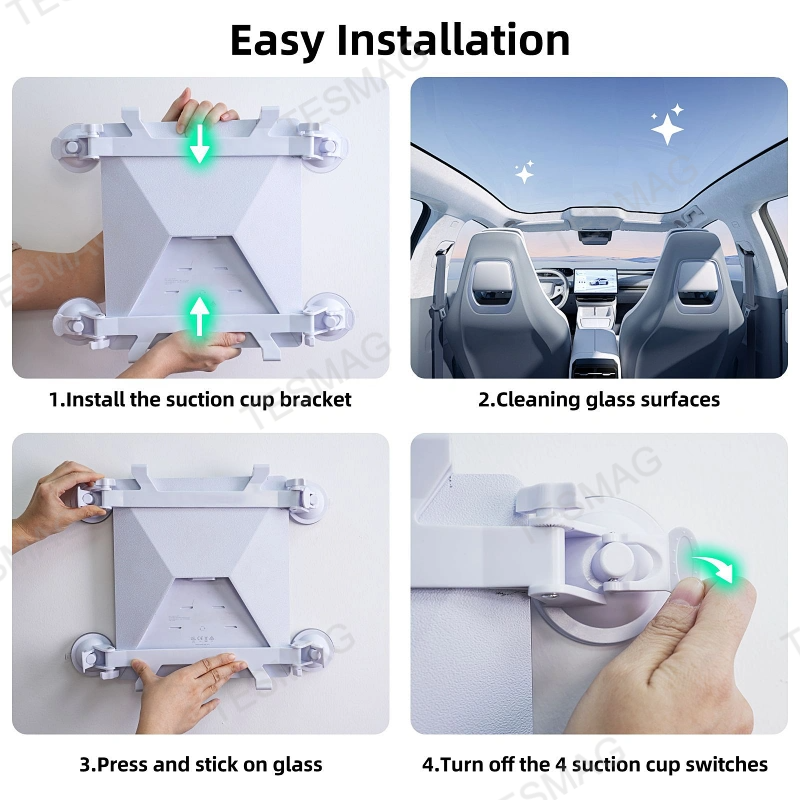 Easy Installation

TESMAG

1.Install the suction cup bracket

2.Cleaning glass surfaces

3.Press and stick on glass

4.Turn off the 4 suction cup switches