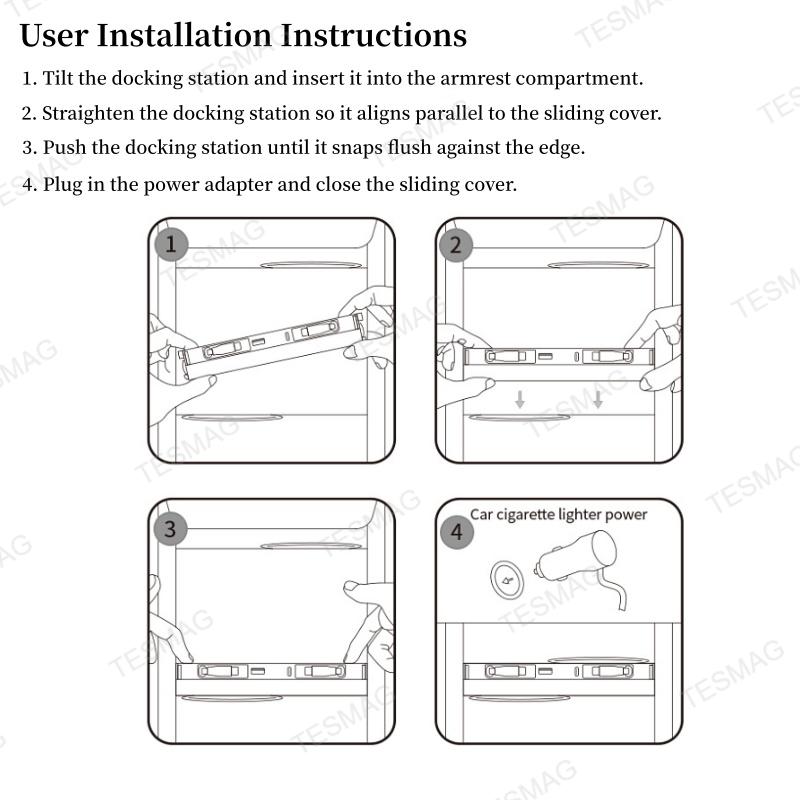 User Installation Instructions

1. Tilt the docking station and insert it into the armrest compartment.

2. Straighten the docking station so it aligns parallel to the sliding cover.

3. Push the docking station until it snaps flush against the edge.

4. Plug in the power adapter and close the sliding cover.

1

2

3

4

Car cigarette lighter power

TESMAG