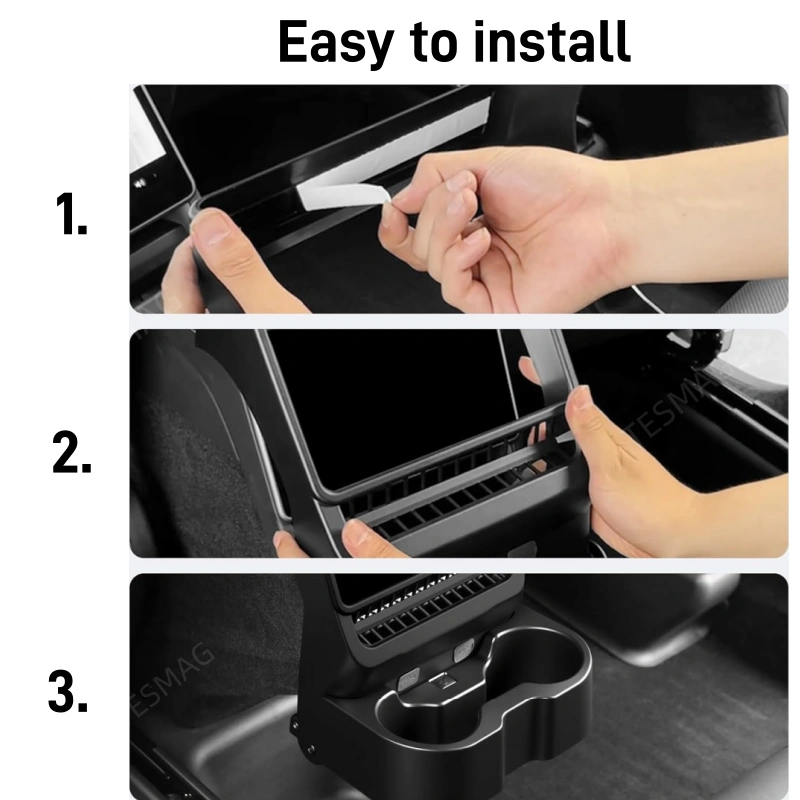 Easy to install

1.

2.

TESMAG

3.

TESMAG