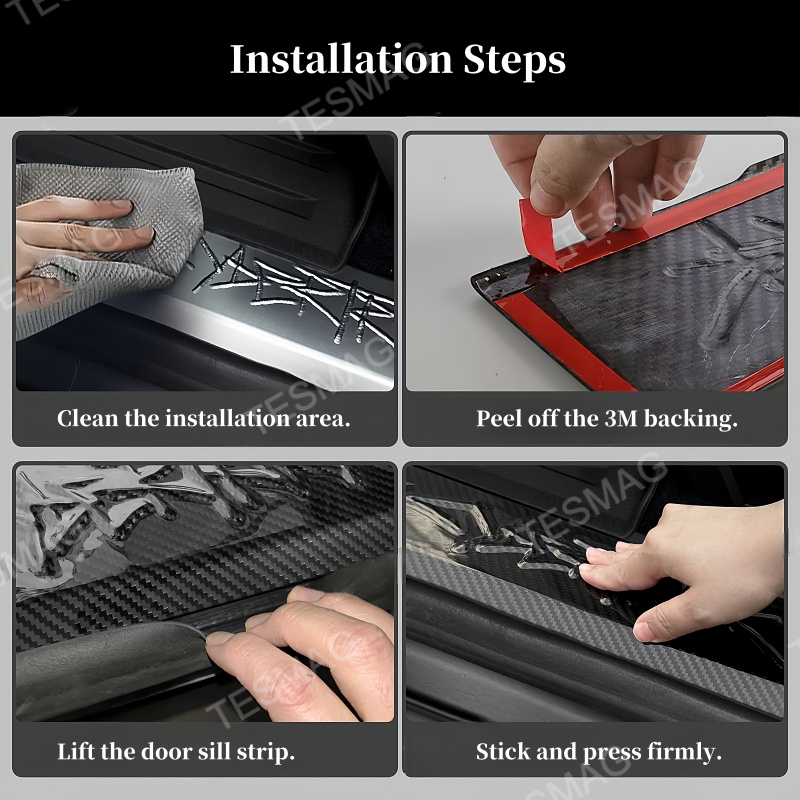 Installation Steps

TESMAG

Clean the installation area.

Peel off the 3M backing.

Lift the door sill strip.

Stick and press firmly.