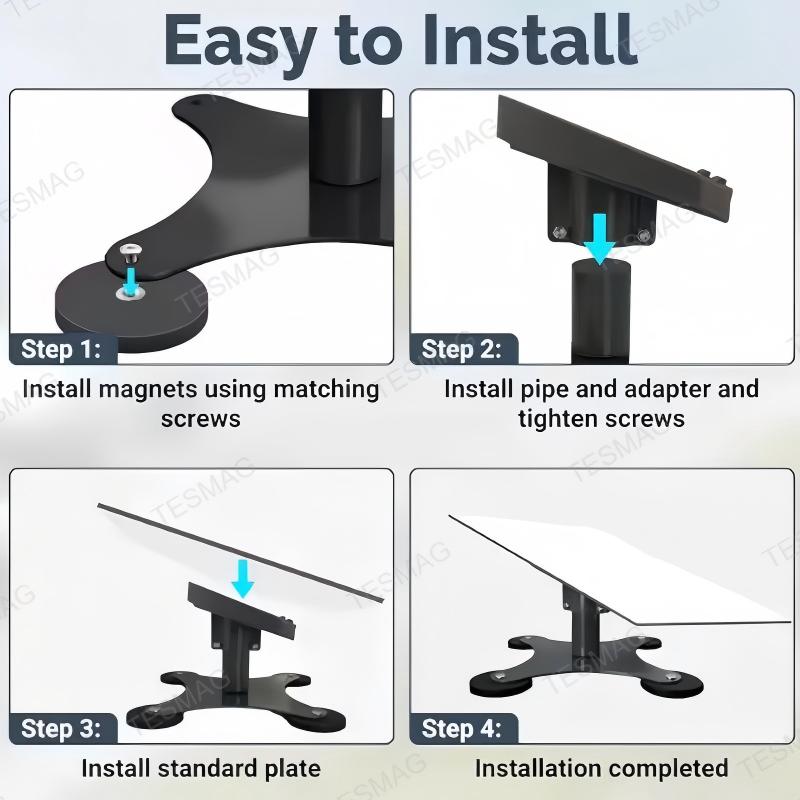 Easy to Install

Step 1:

Install magnets using matching screws

Step 2:

Install pipe and adapter and tighten screws

Step 3:

Install standard plate

Step 4:

Installation completed

TESMAG